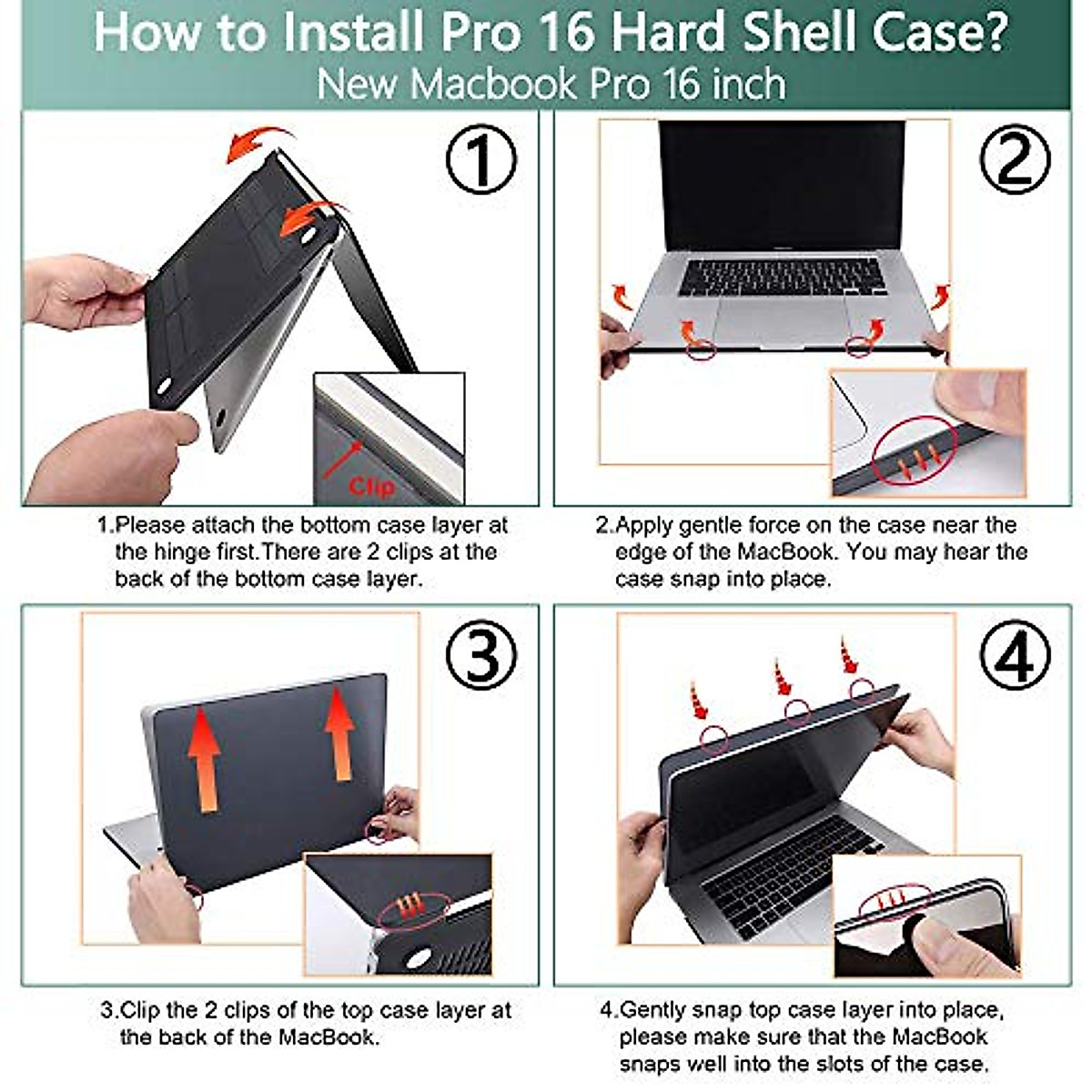 How to Install Pro 16 Hard Shell Case?
New Macbook Pro 16 inch

①

Clip

1.Please attach the bottom case layer at the hinge first.There are 2 clips at the back of the bottom case layer.

②

2.Apply gentle force on the case near the edge of the MacBook. You may hear the case snap into place.

③

3.Clip the 2 clips of the top case layer at the back of the MacBook.

④

4.Gently snap top case layer into place, please make sure that the MacBook snaps well into the slots of the case.