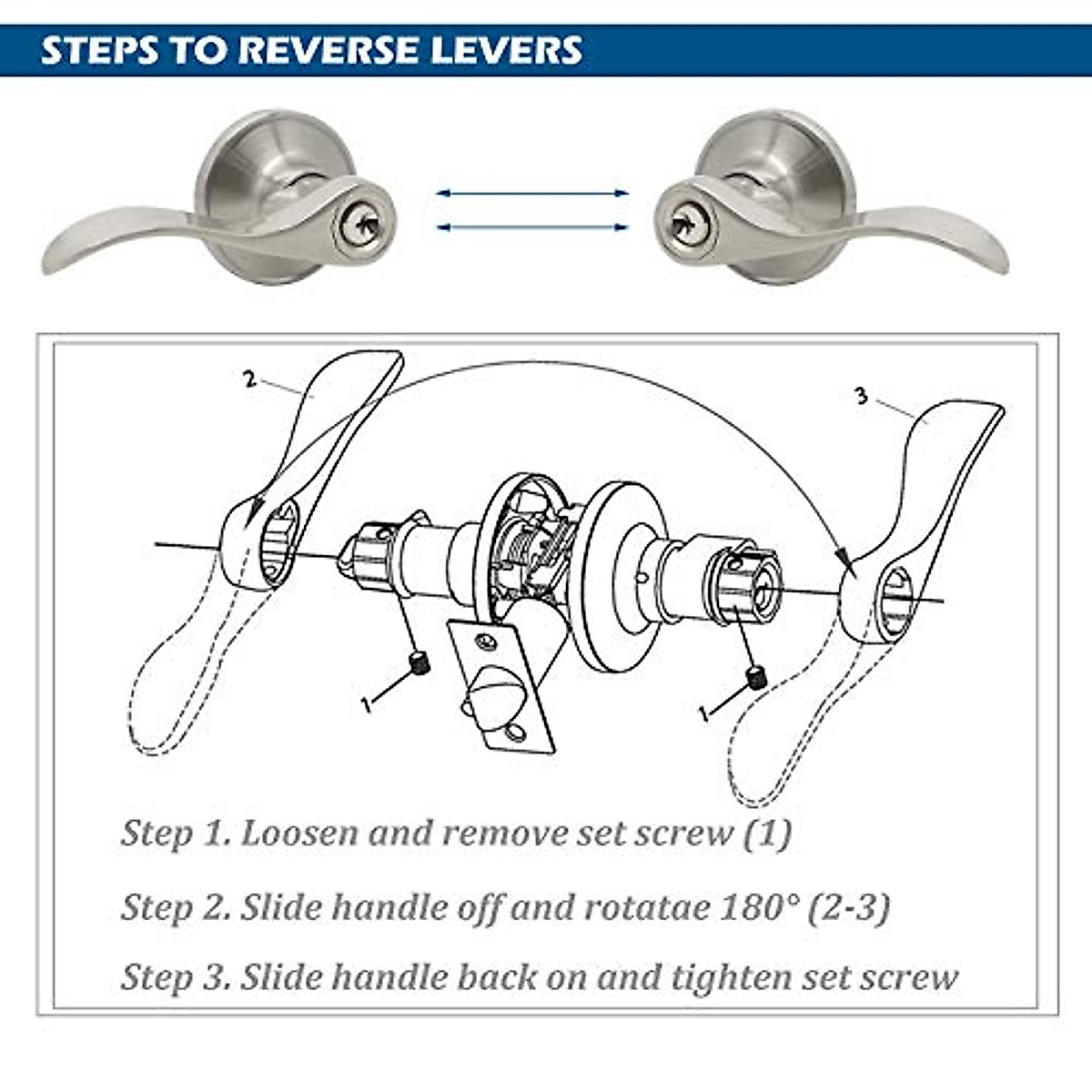 STEPS TO REVERSE LEVERS

2

3

1

1

Step 1. Loosen and remove set screw (1)

Step 2. Slide handle off and rotatae 180° (2-3)

Step 3. Slide handle back on and tighten set screw