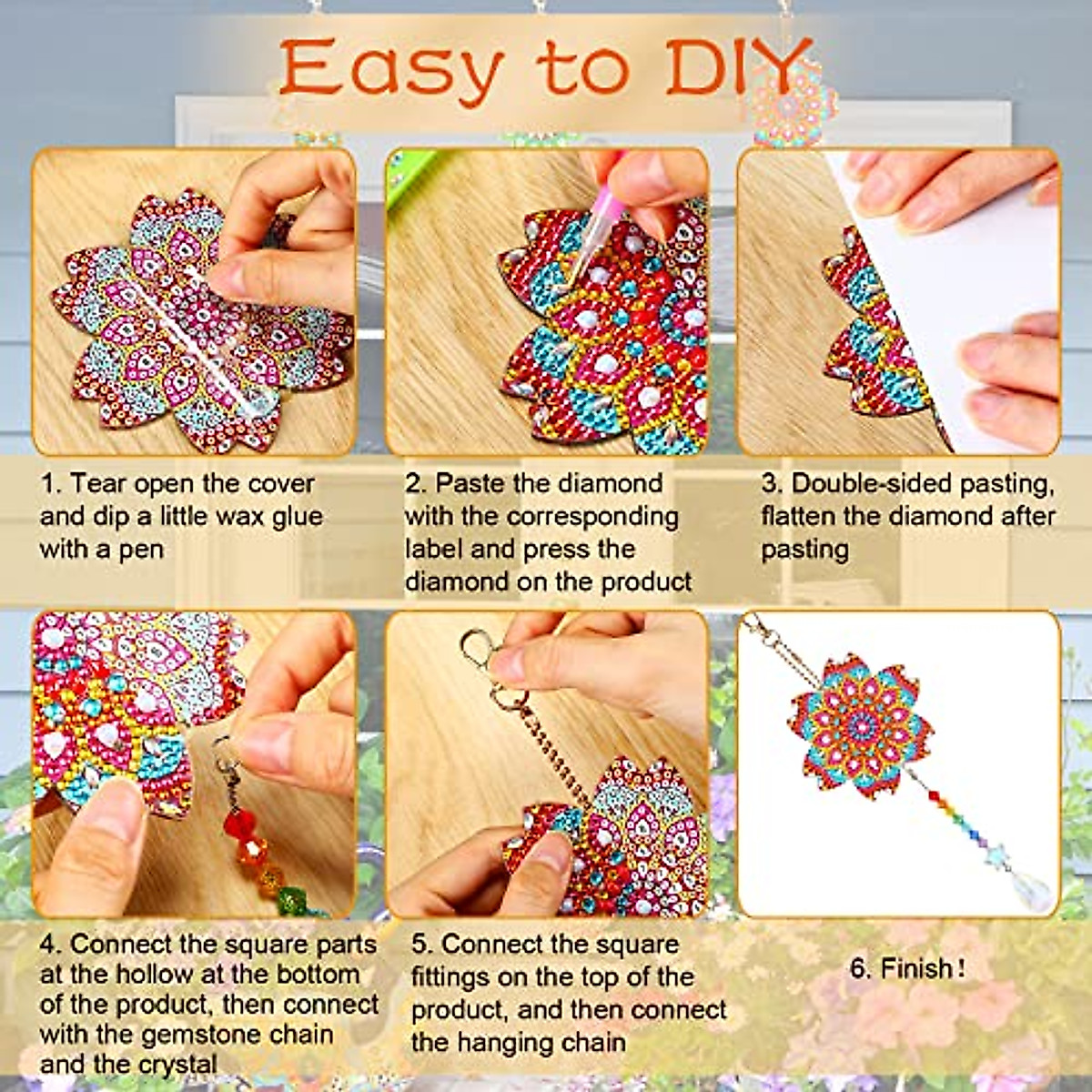 Easy to DIY

1. Tear open the cover and dip a little wax glue with a pen

2. Paste the diamond with the corresponding label and press the diamond on the product

3. Double-sided pasting, flatten the diamond after pasting

4. Connect the square parts at the hollow at the bottom of the product, then connect with the gemstone chain and the crystal

5. Connect the square fittings on the top of the product, and then connect the hanging chain

6. Finish!