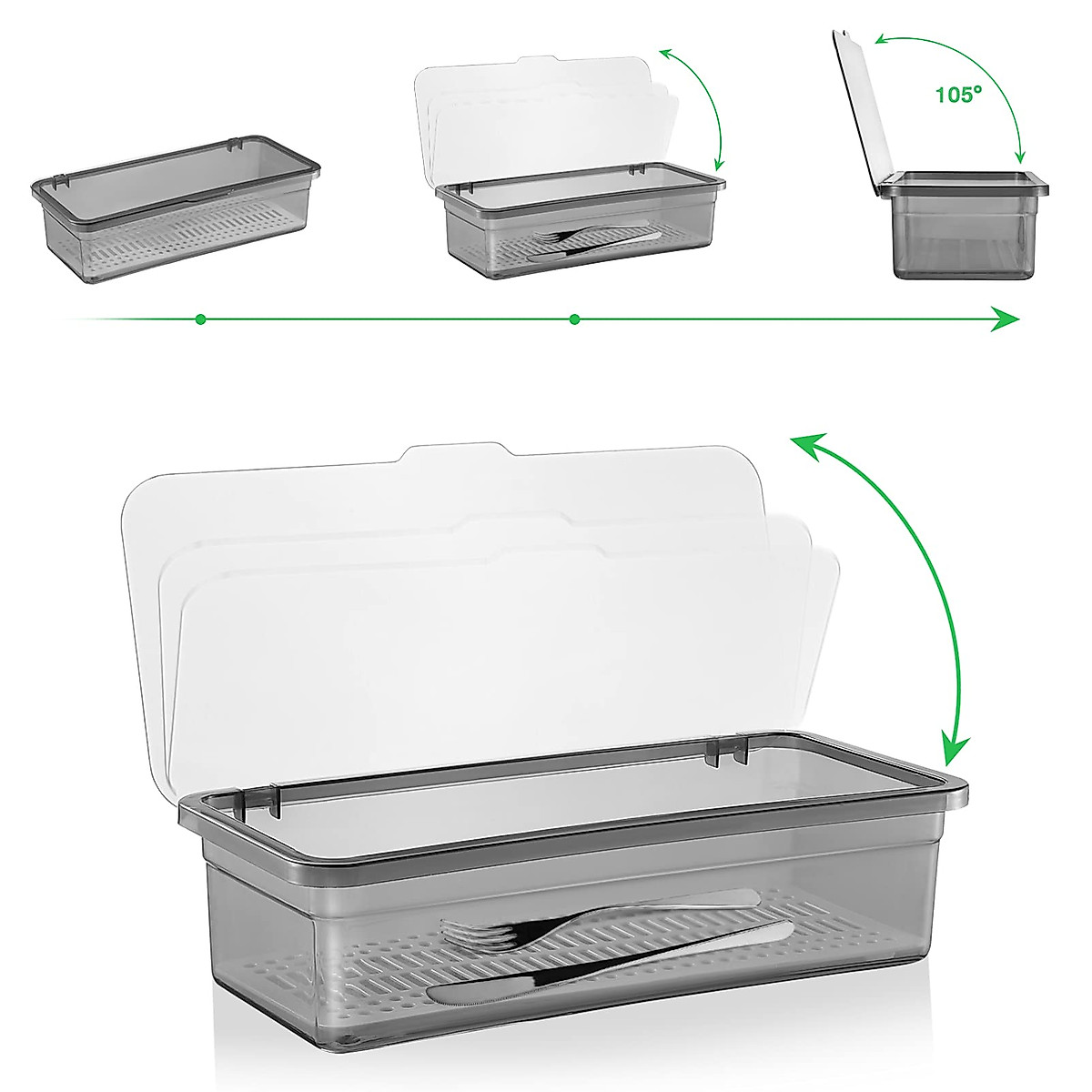 105°