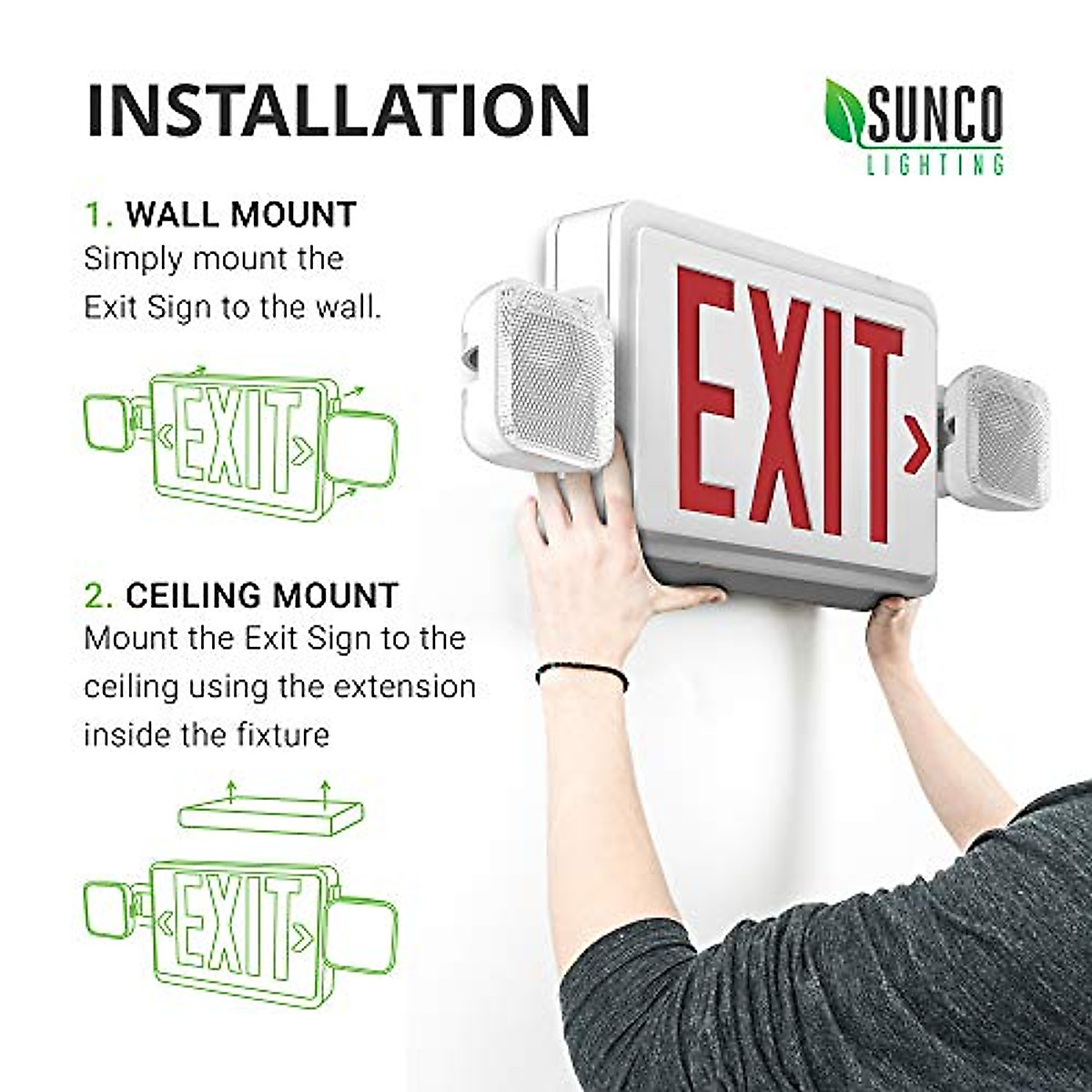 INSTALLATION

SUNCO
LIGHTING

1. WALL MOUNT
Simply mount the Exit Sign to the wall.

EXIT

2. CEILING MOUNT
Mount the Exit Sign to the ceiling using the extension inside the fixture

EXIT

EXIT