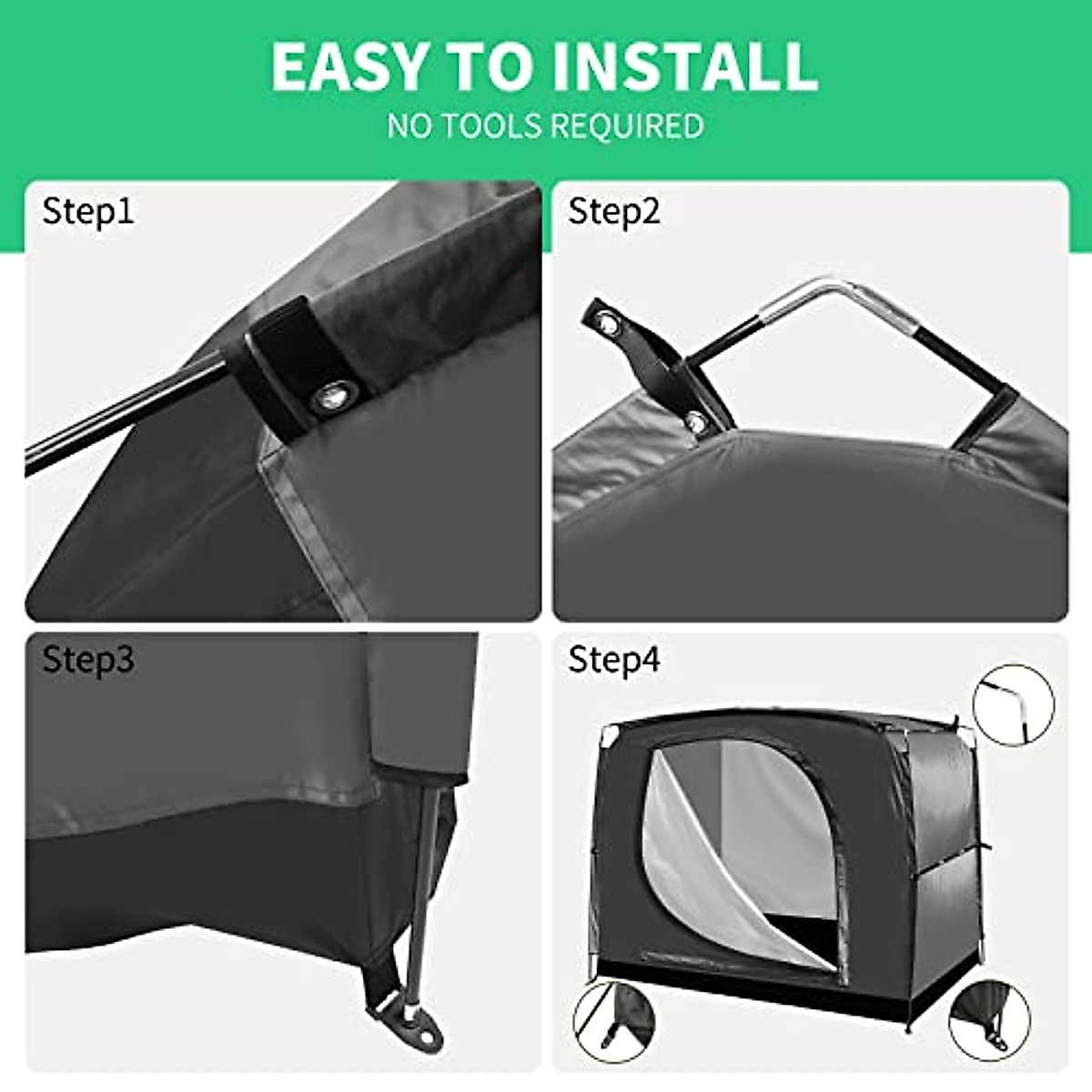 EASY TO INSTALL
NO TOOLS REQUIRED

Step1

Step2

Step3

Step4