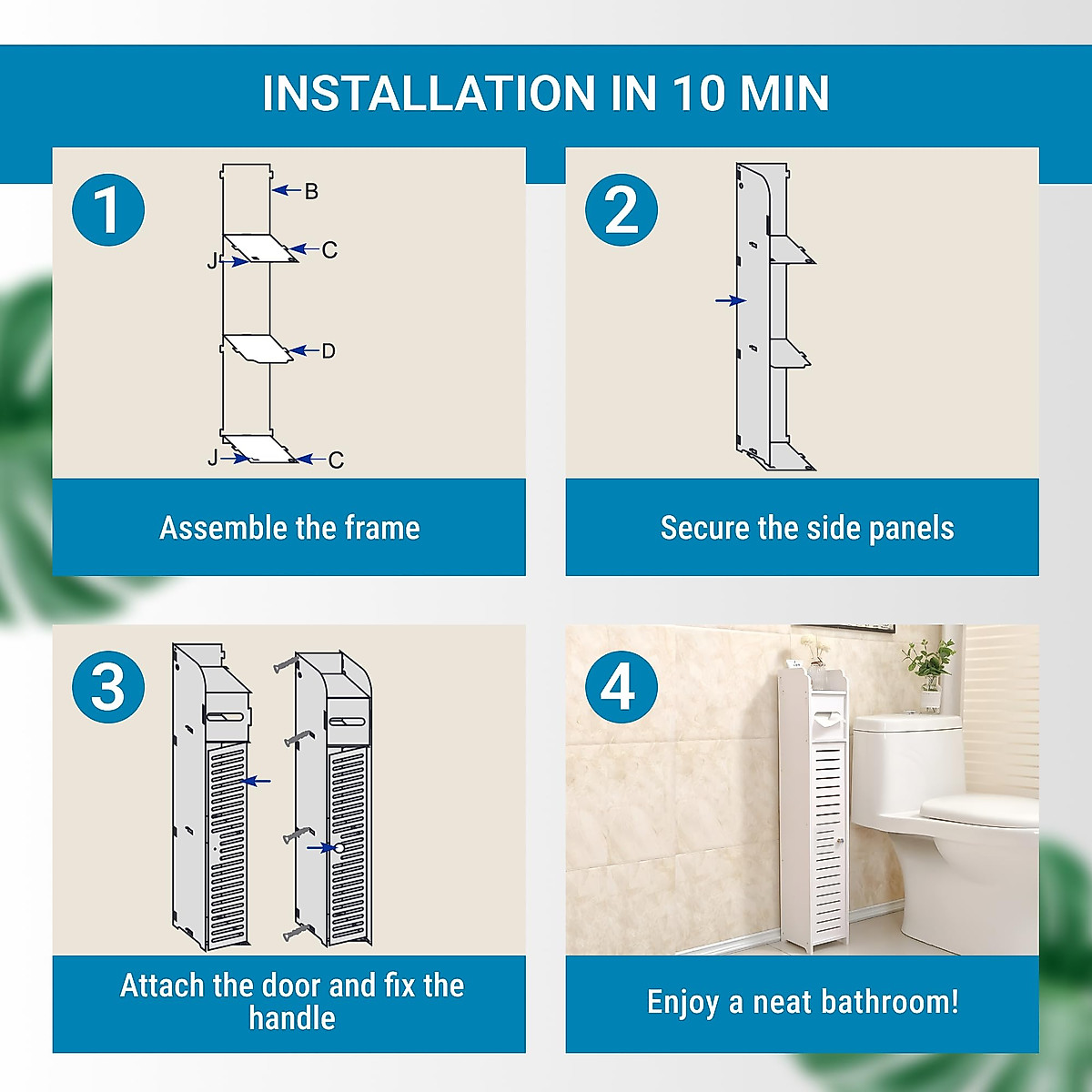 INSTALLATION IN 10 MIN

1

B

C

J

D

J

C

Assemble the frame

2

Secure the side panels

3

Attach the door and fix the handle

4

Enjoy a neat bathroom!