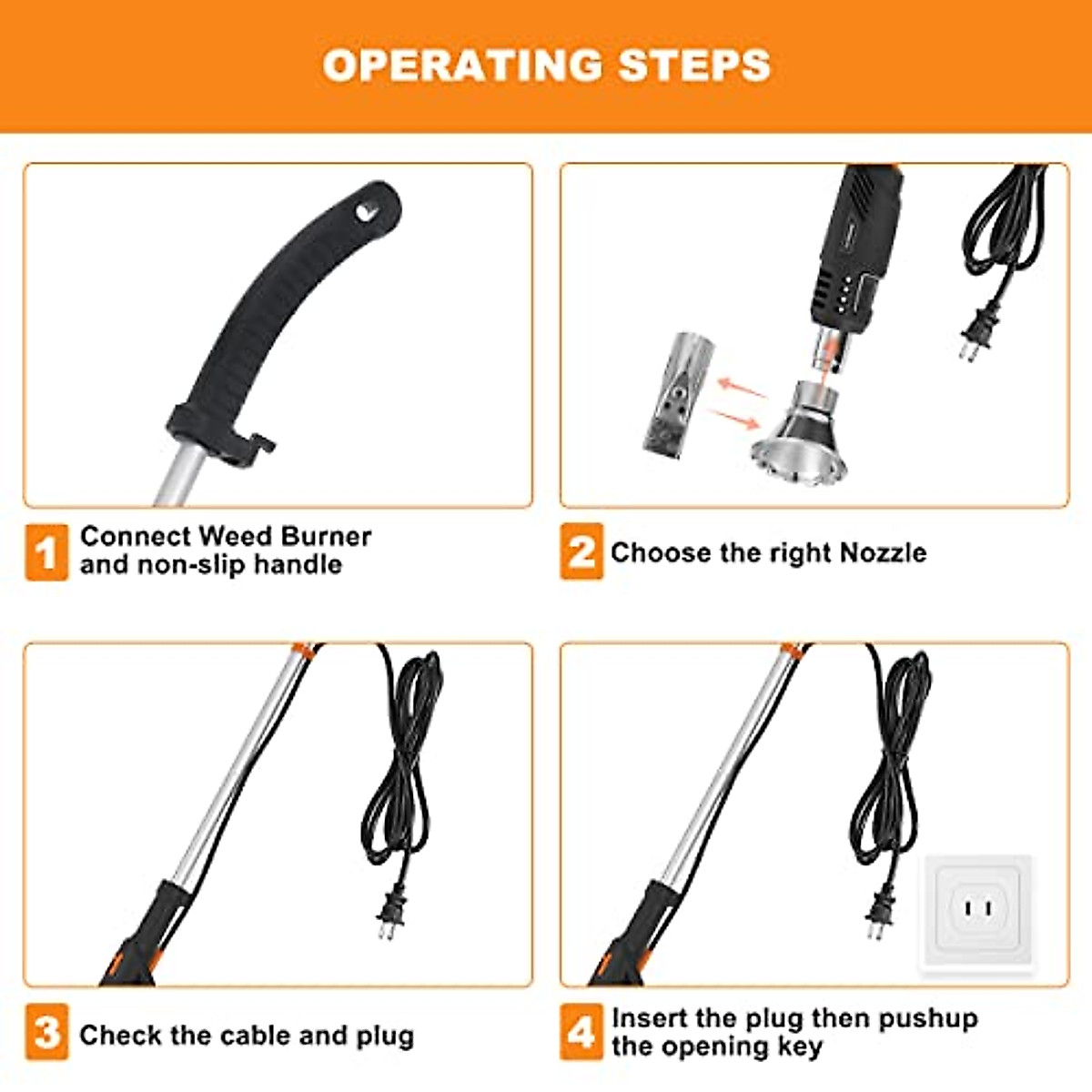 OPERATING STEPS

1 Connect Weed Burner and non-slip handle

2 Choose the right Nozzle

3 Check the cable and plug

4 Insert the plug then pushup the opening key