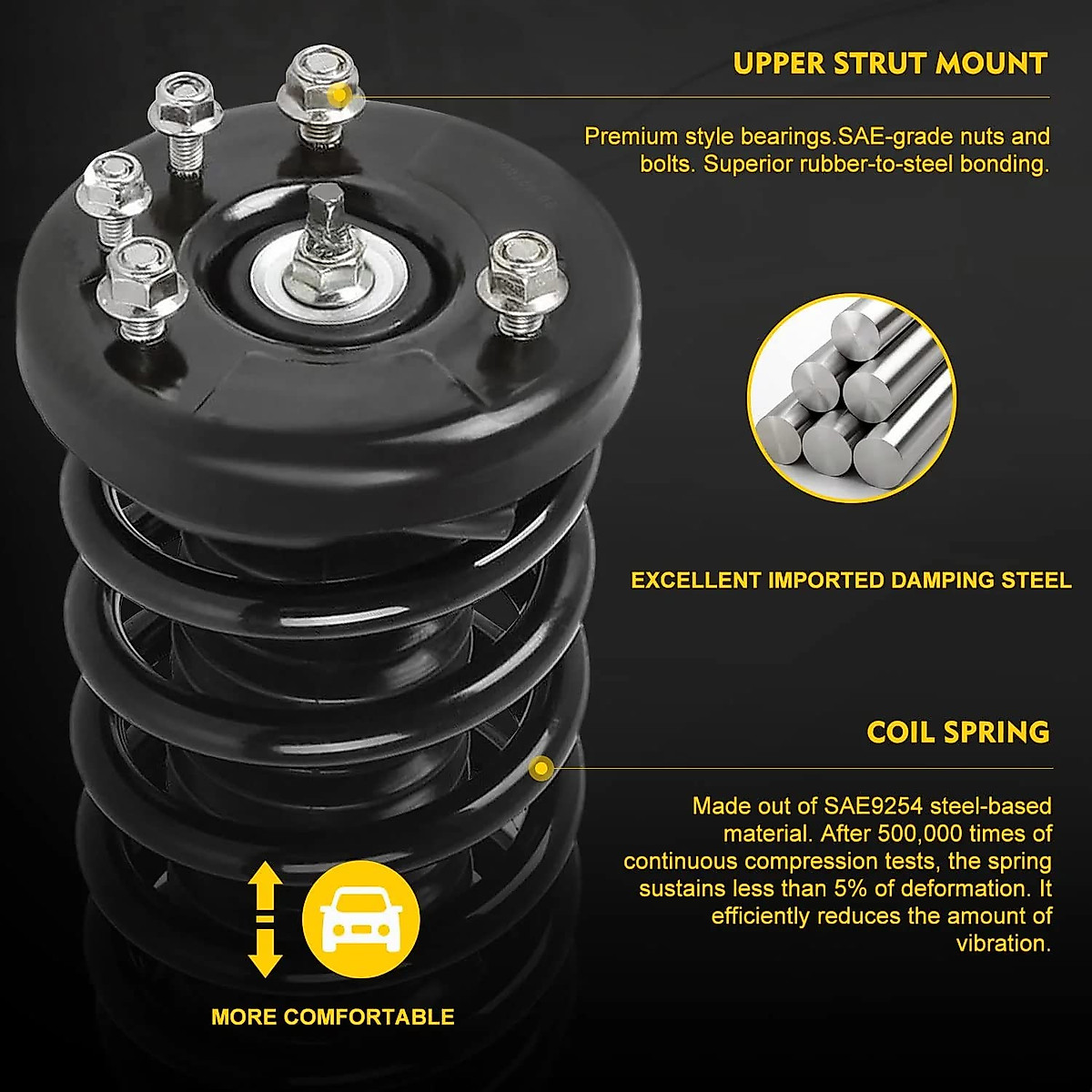 UPPER STRUT MOUNT

Premium style bearings.SAE-grade nuts and bolts. Superior rubber-to-steel bonding.

EXCELLENT IMPORTED DAMPING STEEL

COIL SPRING

Made out of SAE9254 steel-based material. After 500,000 times of continuous compression tests, the spring sustains less than 5% of deformation. It efficiently reduces the amount of vibration.

MORE COMFORTABLE