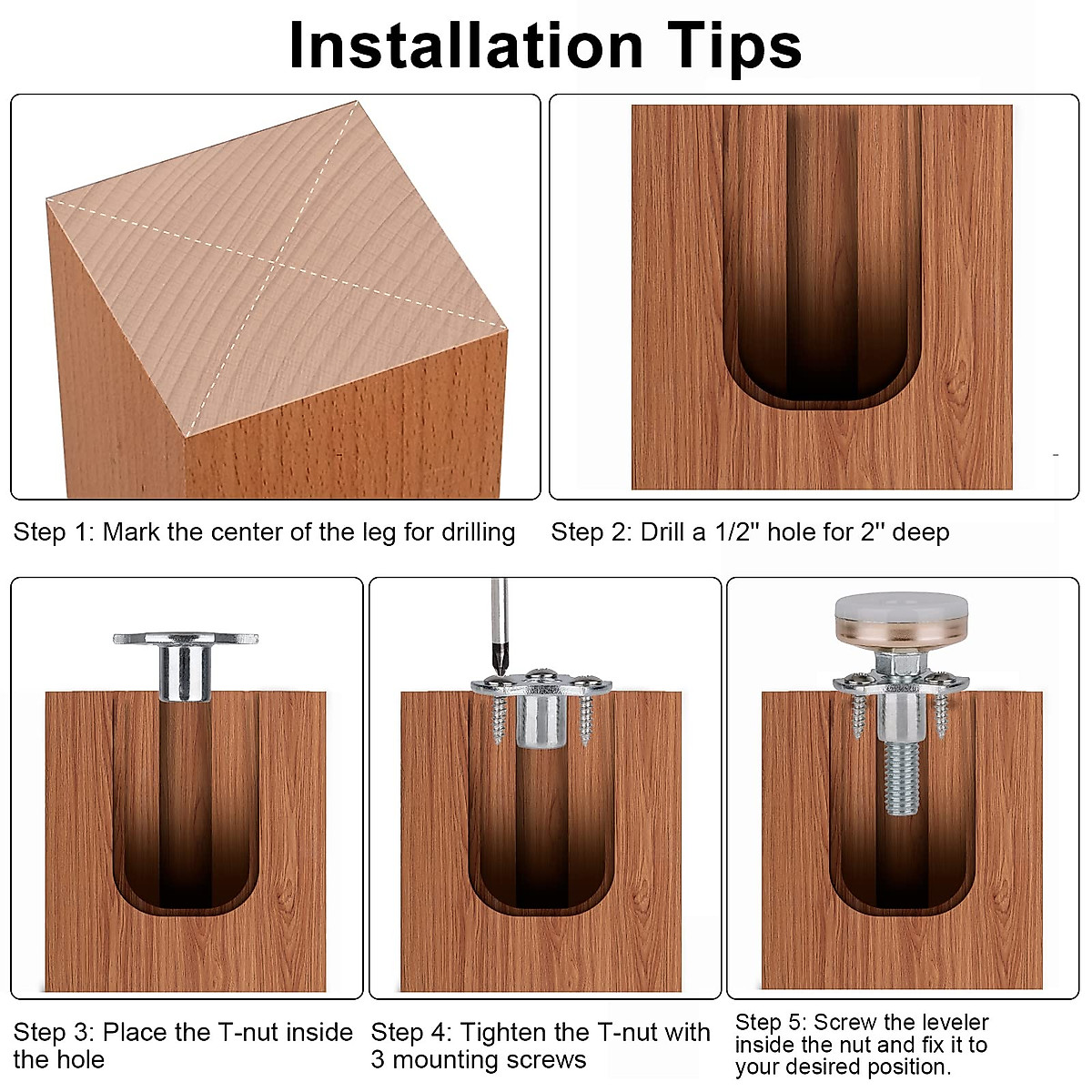 Installation Tips

Step 1: Mark the center of the leg for drilling

Step 2: Drill a 1/2'' hole for 2'' deep

Step 3: Place the T-nut inside the hole

Step 4: Tighten the T-nut with 3 mounting screws

Step 5: Screw the leveler inside the nut and fix it to your desired position.