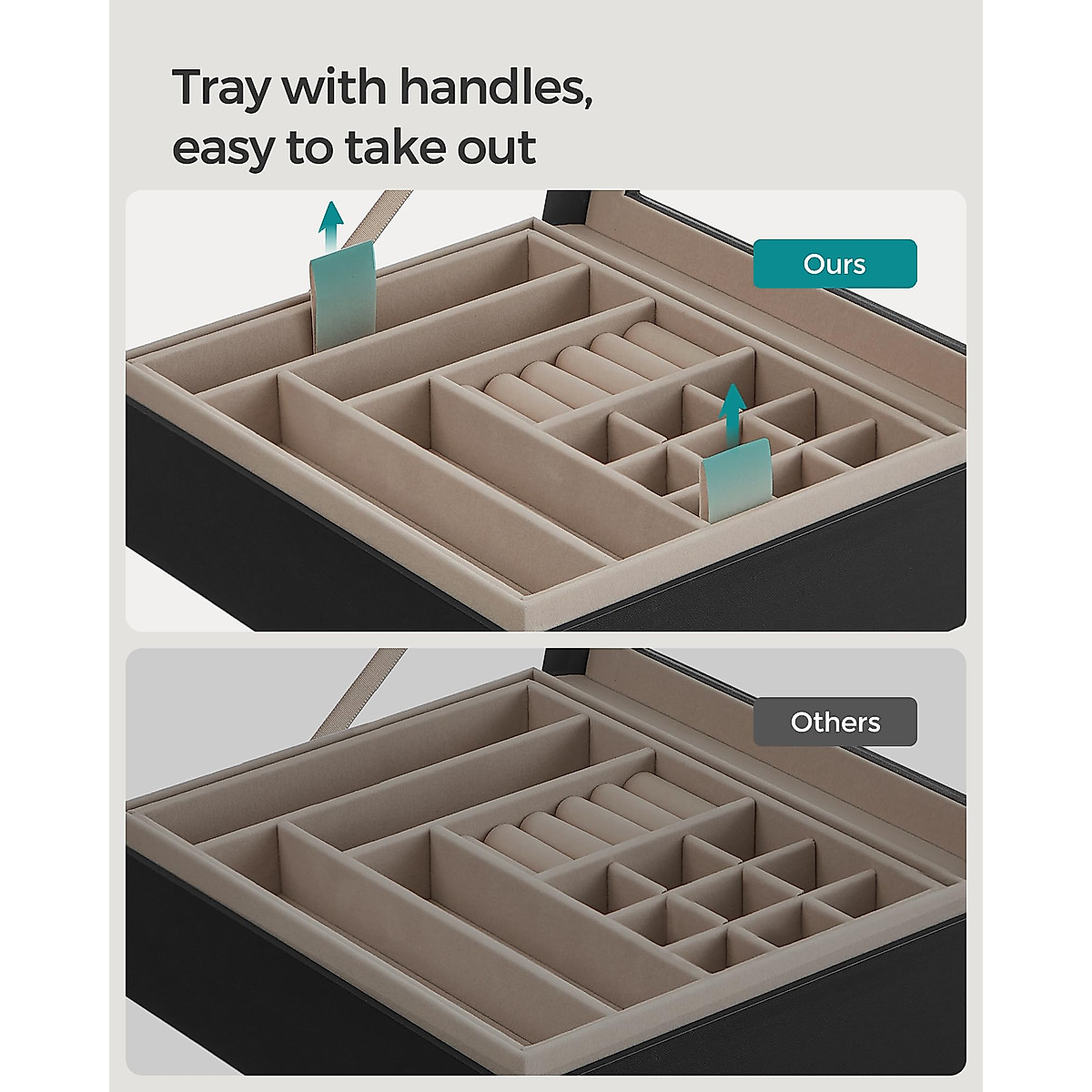 Tray with handles, easy to take out

Ours

Others