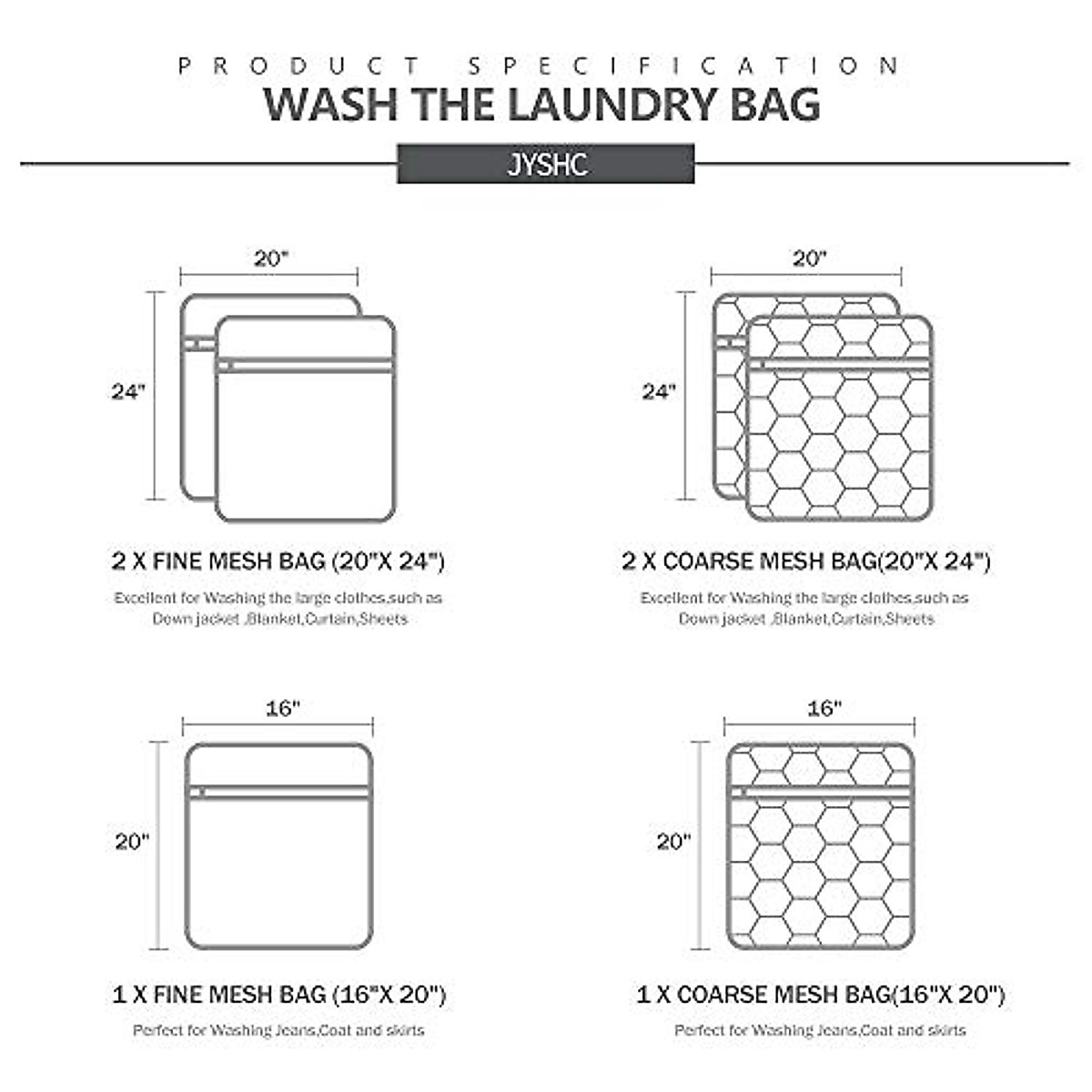 PRODUCT SPECIFICATION
WASH THE LAUNDRY BAG
JYSHC

20"
24"

2 X FINE MESH BAG (20"X 24")
Excellent for Washing the large clothes,such as Down jacket ,Blanket,Curtain,Sheets

20"
24"

2 X COARSE MESH BAG(20"X 24")
Excellent for Washing the large clothes,such as Down jacket ,Blanket,Curtain,Sheets

16"
20"

1 X FINE MESH BAG (16"X 20")
Perfect for Washing Jeans,Coat and skirts

16"
20"

1 X COARSE MESH BAG(16"X 20")
Perfect for Washing Jeans,Coat and skirts