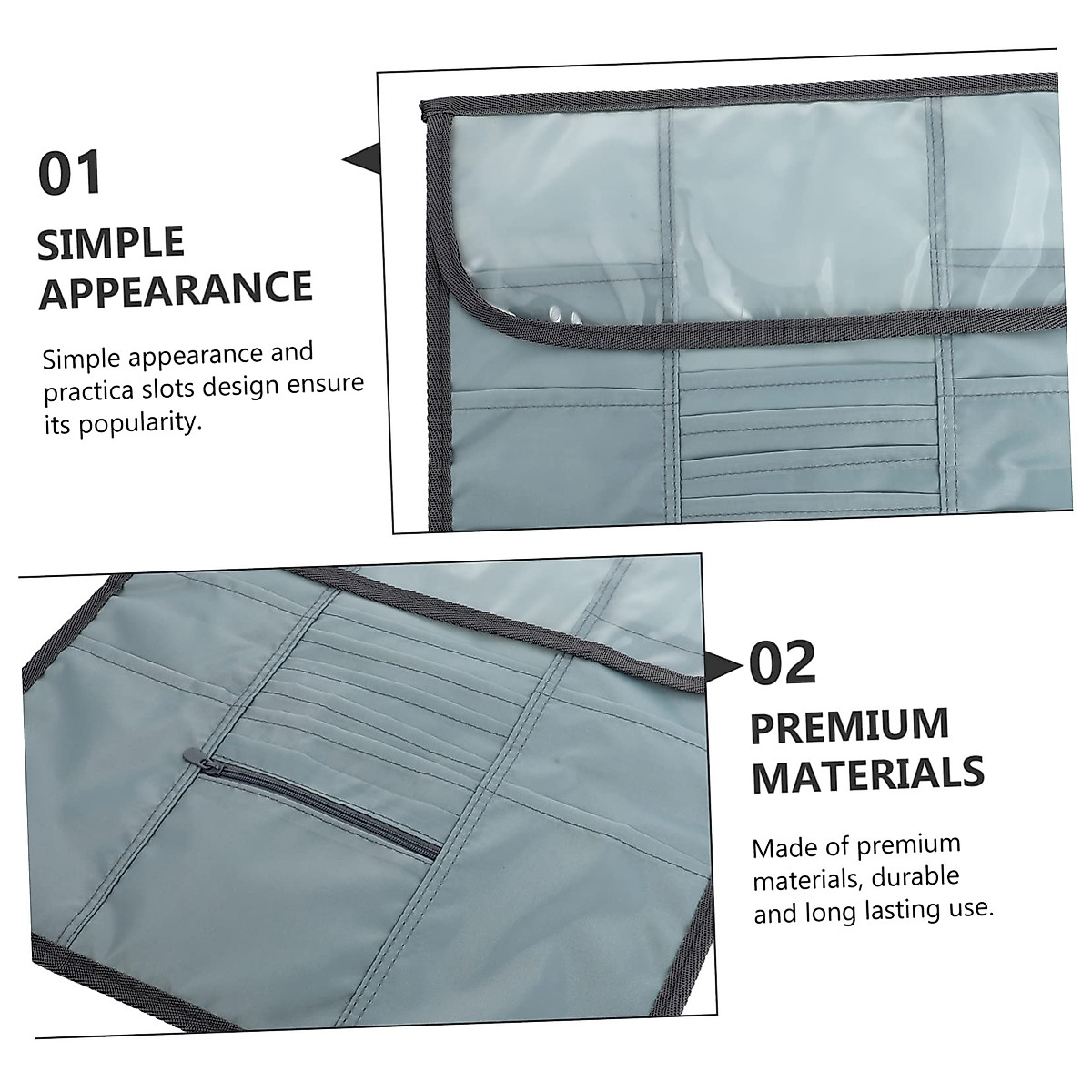 01

SIMPLE APPEARANCE

Simple appearance and practica slots design ensure its popularity.

02

PREMIUM MATERIALS

Made of premium materials, durable and long lasting use.