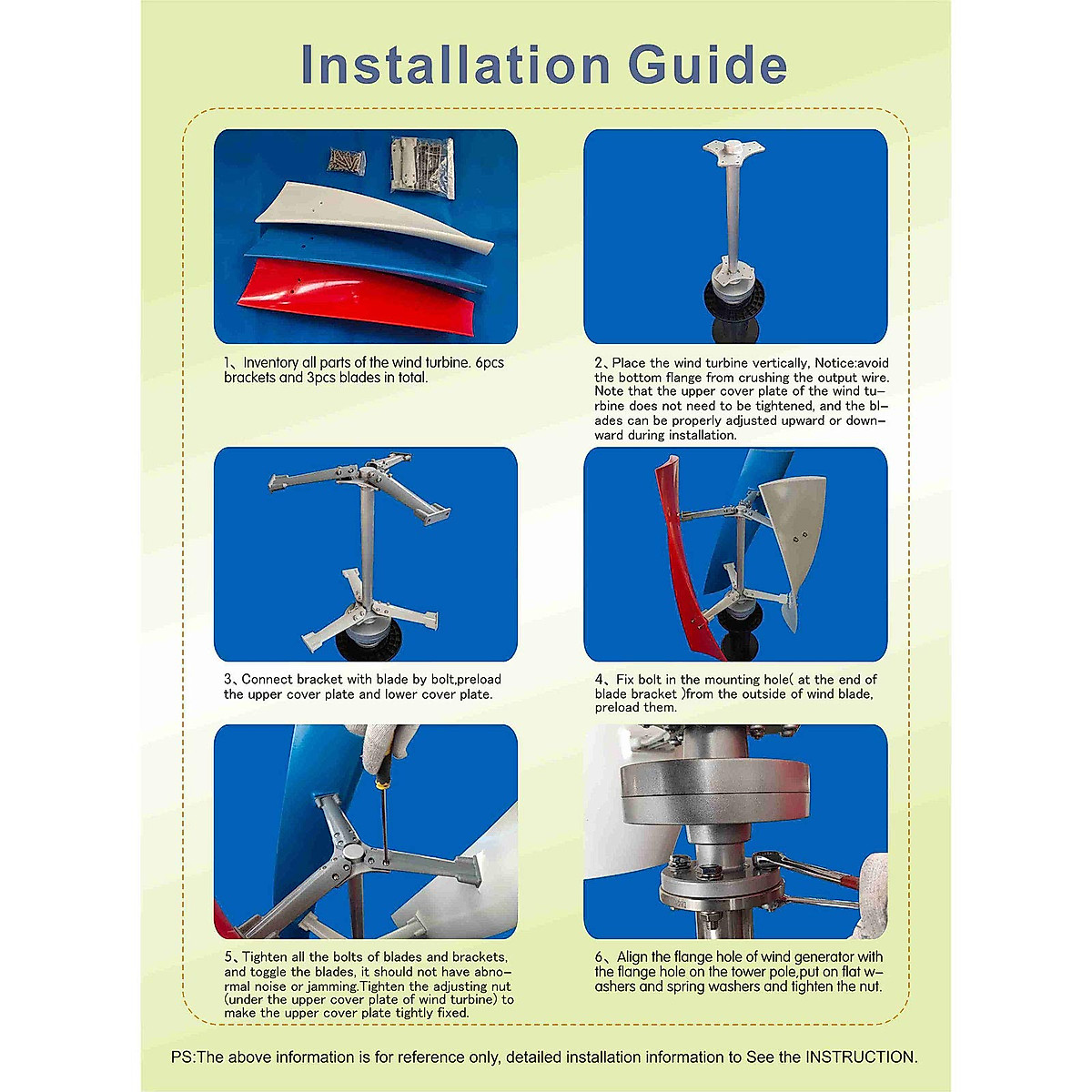 Installation Guide

1、Inventory all parts of the wind turbine. 6pcs brackets and 3pcs blades in total.

2、Place the wind turbine vertically, Notice:avoid the bottom flange from crushing the output wire. Note that the upper cover plate of the wind turbine does not need to be tightened, and the blades can be properly adjusted upward or downward during installation.

3、Connect bracket with blade by bolt,preload the upper cover plate and lower cover plate.

4、Fix bolt in the mounting hole( at the end of blade bracket )from the outside of wind blade, preload them.

5、Tighten all the bolts of blades and brackets, and toggle the blades, it should not have abnormal noise or jamming.Tighten the adjusting nut (under the upper cover plate of wind turbine) to make the upper cover plate tightly fixed.

6、Align the flange hole of wind generator with the flange hole on the tower pole,put on flat washers and spring washers and tighten the nut.

PS:The above information is for reference only, detailed installation information to See the INSTRUCTION.