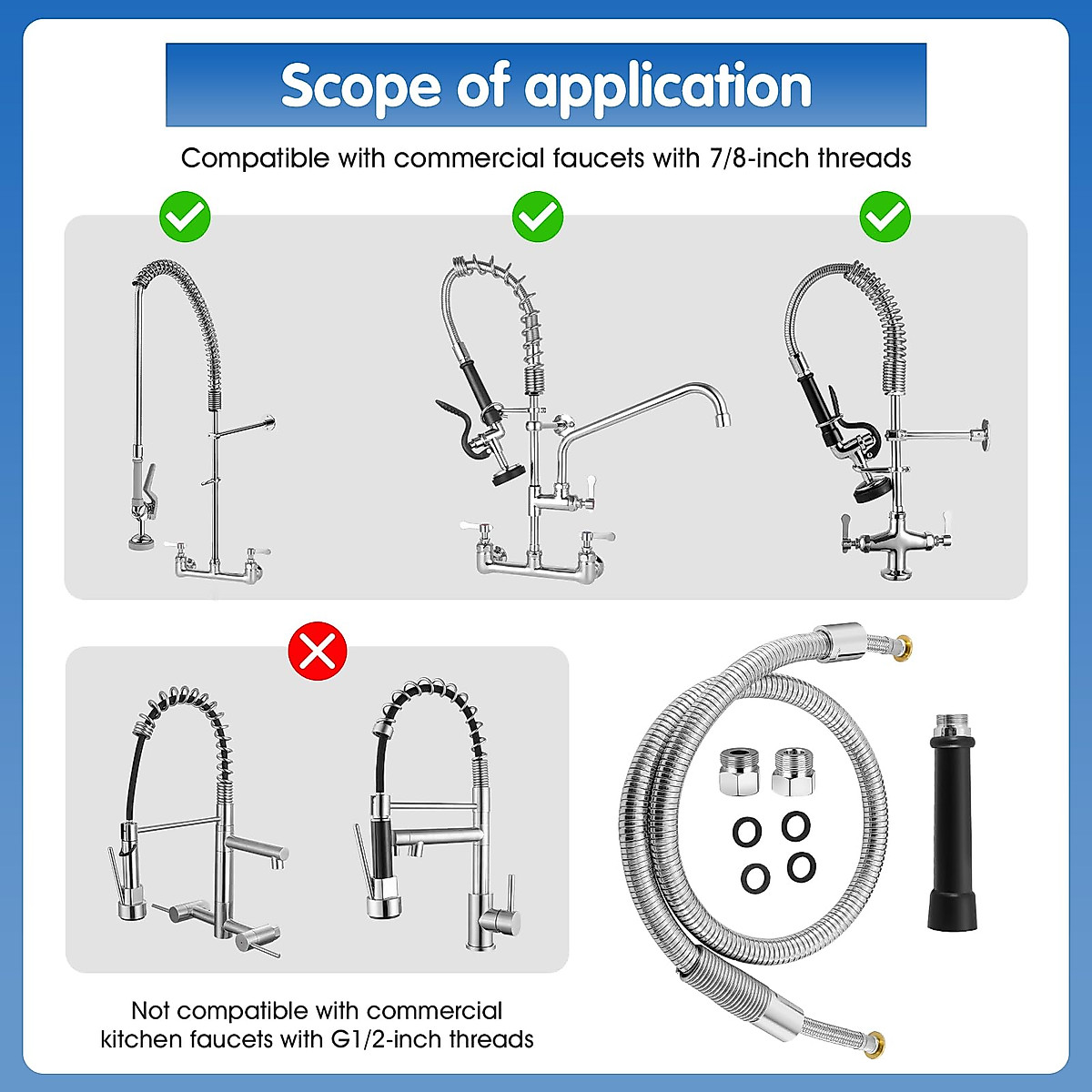 Scope of application

Compatible with commercial faucets with 7/8-inch threads

Not compatible with commercial kitchen faucets with G1/2-inch threads