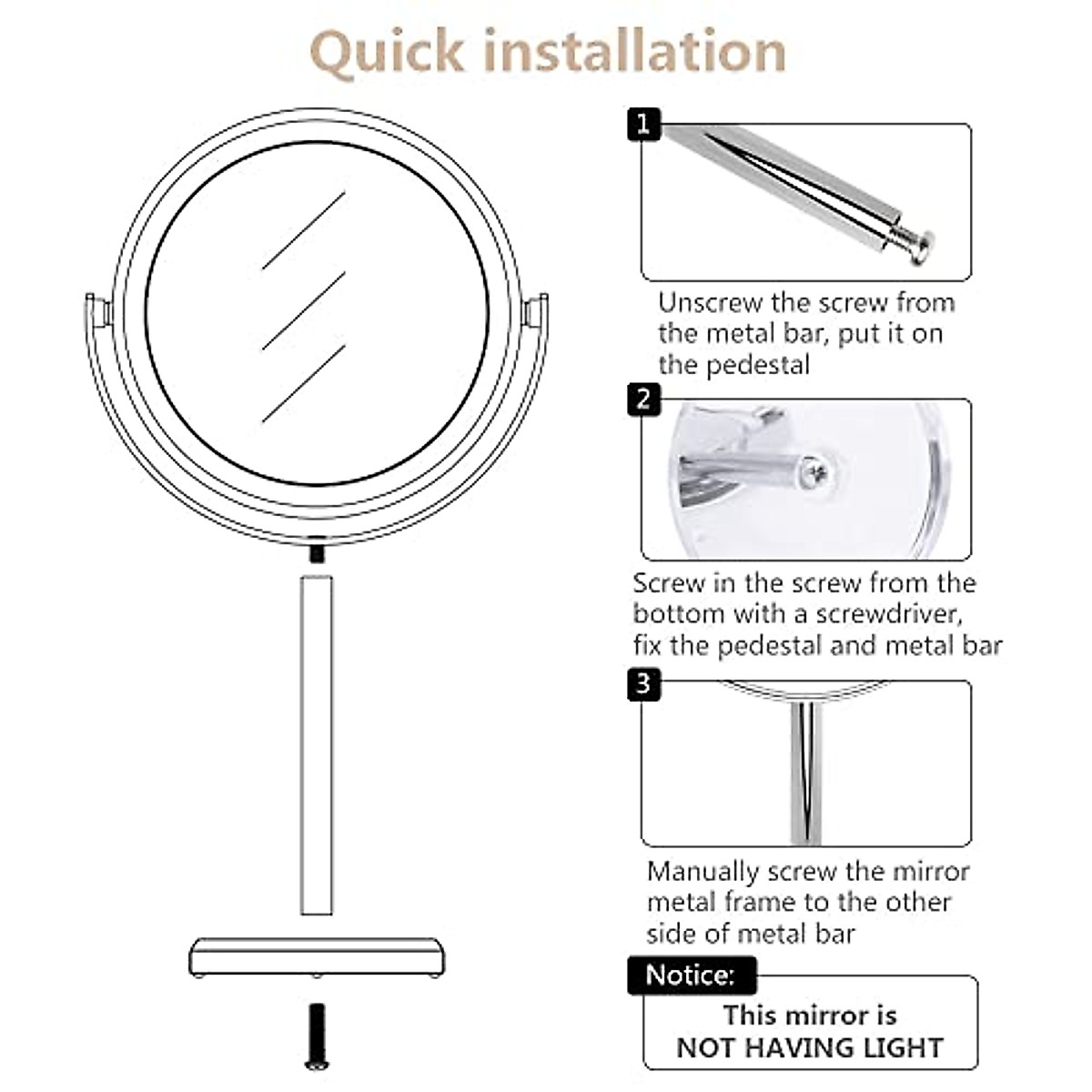 Quick installation

1

Unscrew the screw from the metal bar, put it on the pedestal

2

Screw in the screw from the bottom with a screwdriver, fix the pedestal and metal bar

3

Manually screw the mirror metal frame to the other side of metal bar

Notice:

This mirror is NOT HAVING LIGHT