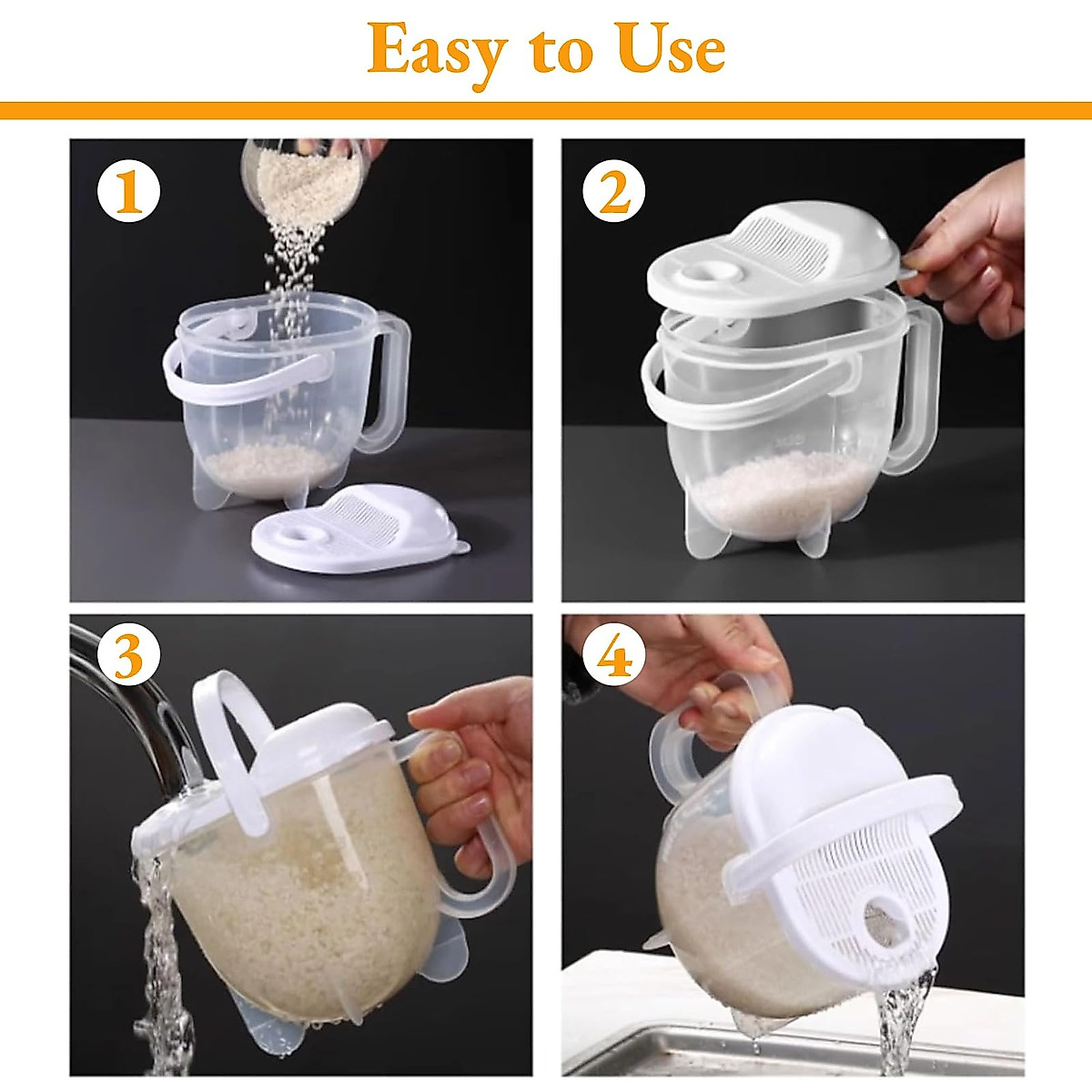 Easy to Use

1

2

3

4