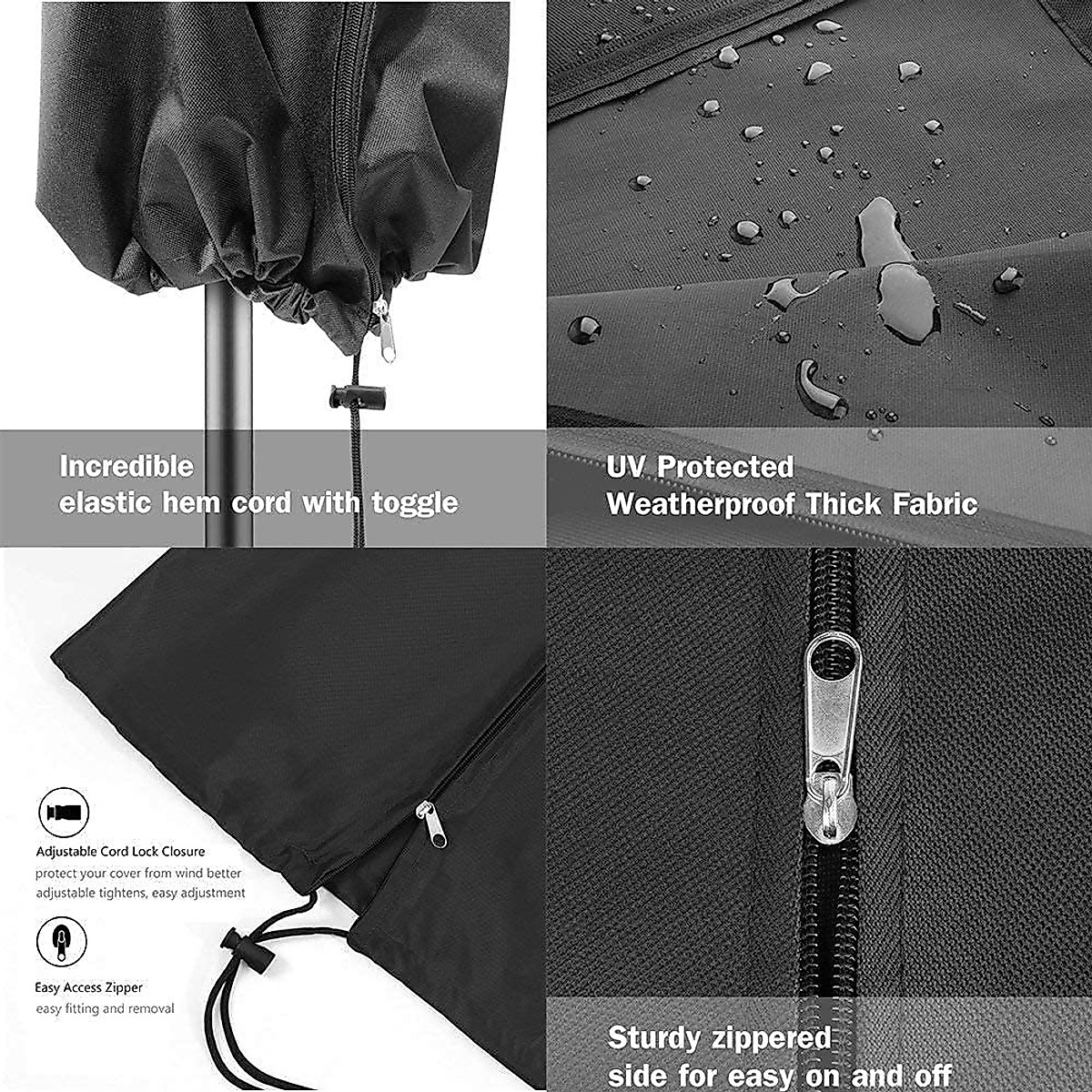 Incredible elastic hem cord with toggle

UV Protected Weatherproof Thick Fabric

Adjustable Cord Lock Closure
protect your cover from wind better adjustable tightens, easy adjustment

Easy Access Zipper
easy fitting and removal

Sturdy zippered side for easy on and off