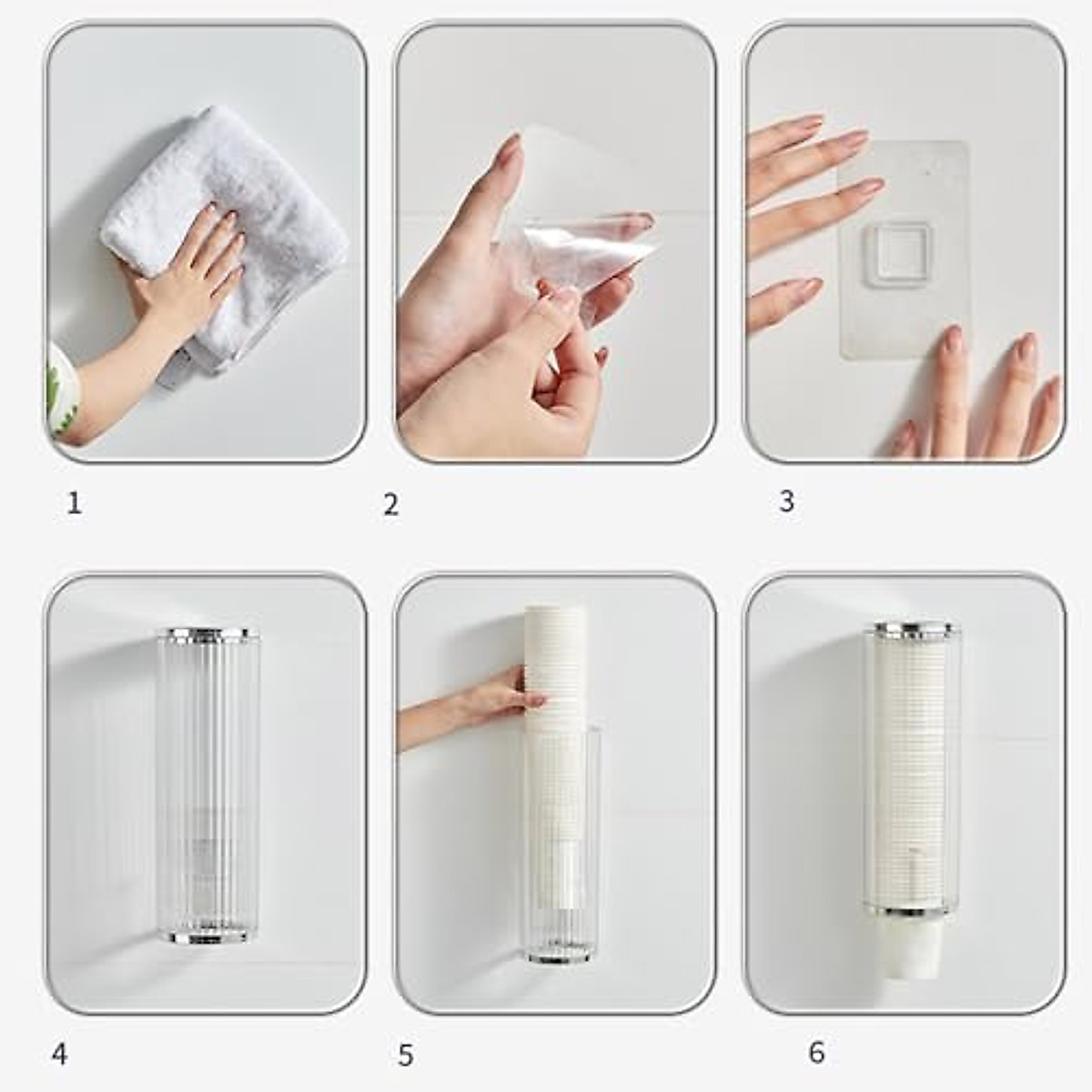 1

2

3

4

5

6