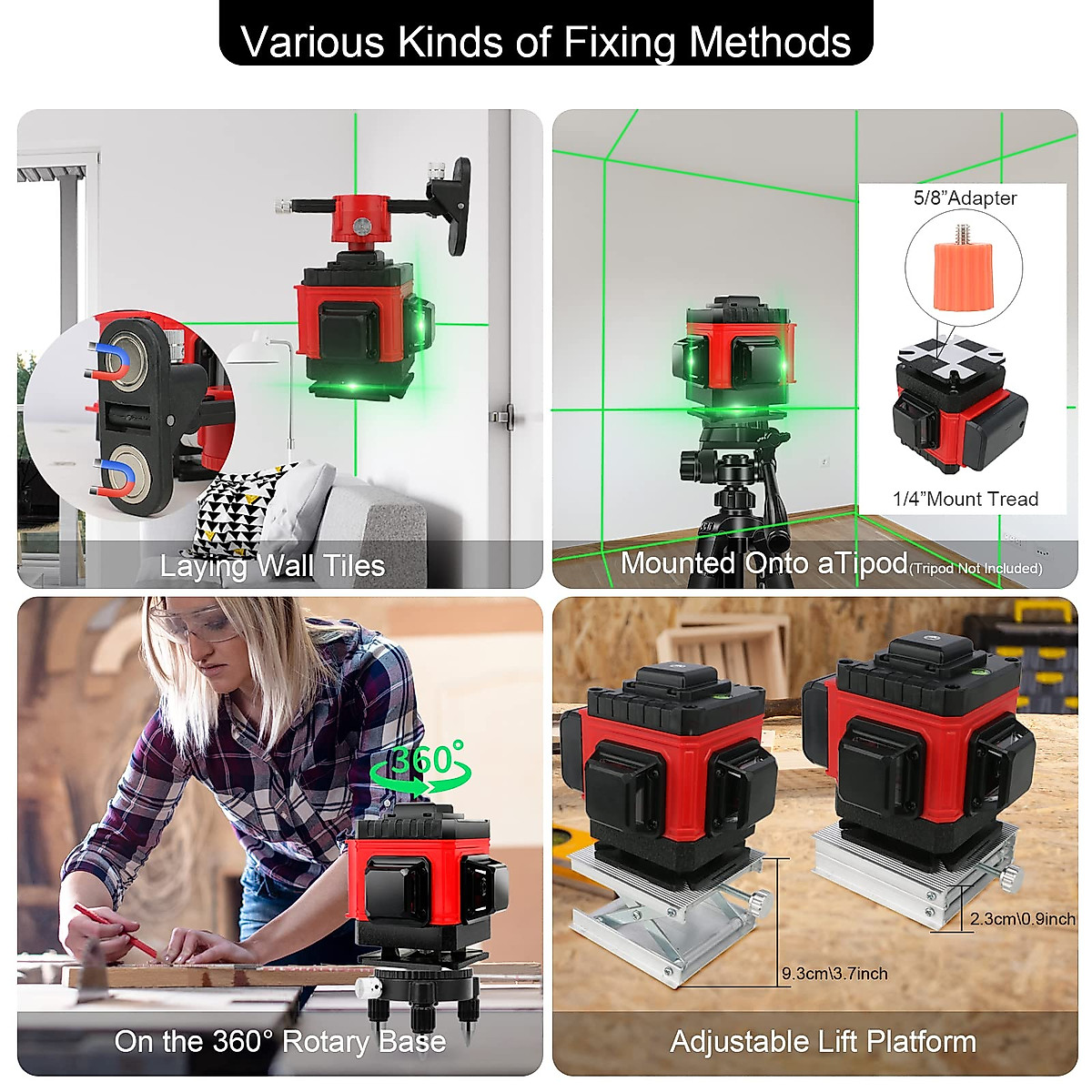 Various Kinds of Fixing Methods

Laying Wall Tiles

5/8"Adapter

1/4"Mount Tread

Mounted Onto aTipod(Tripod Not Included)

360°

On the 360° Rotary Base

2.3cm\0.9inch

9.3cm\3.7inch

Adjustable Lift Platform