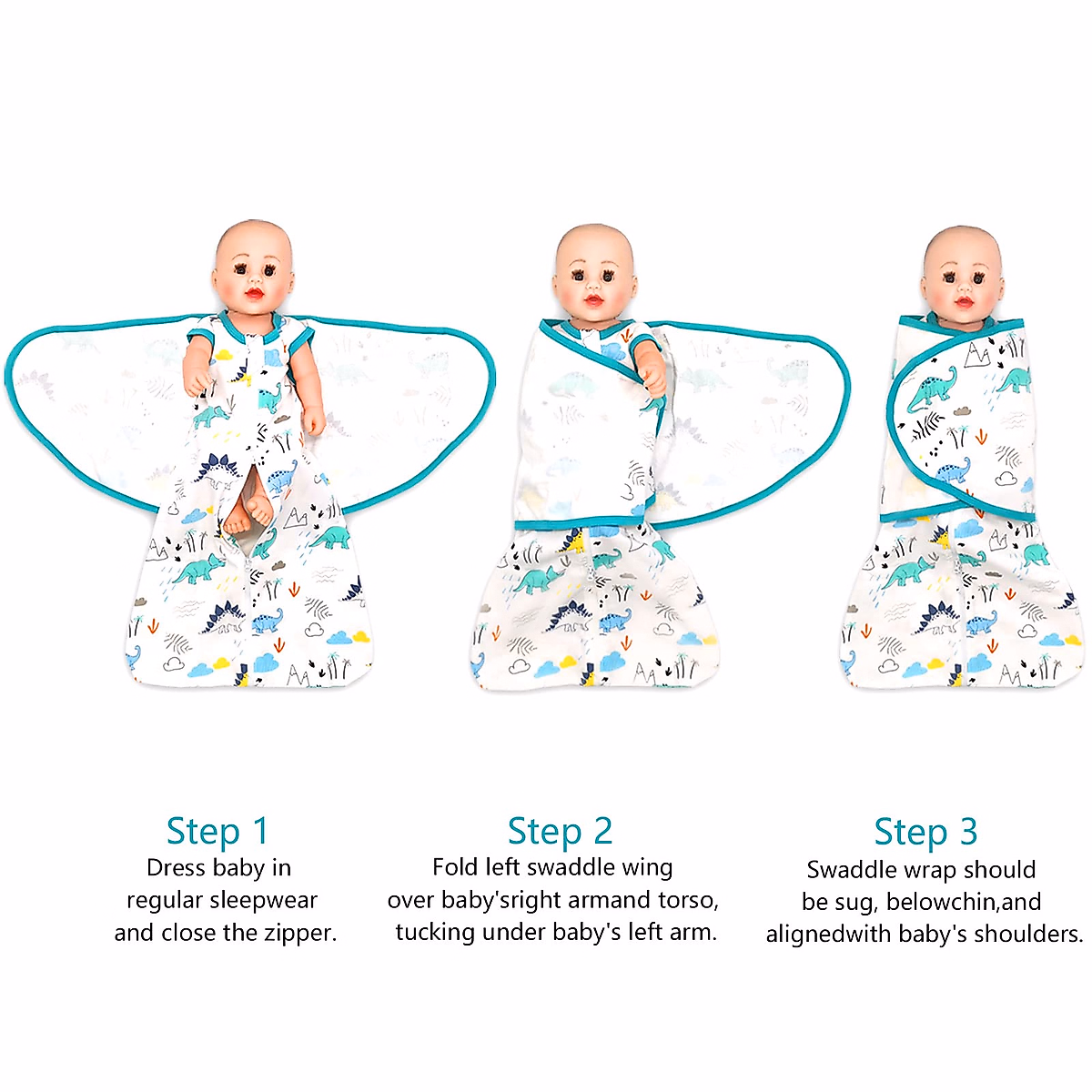 Step 1
Dress baby in regular sleepwear and close the zipper.

Step 2
Fold left swaddle wing over baby'sright armand torso, tucking under baby's left arm.

Step 3
Swaddle wrap should be sug, belowchin,and alignedwith baby's shoulders.