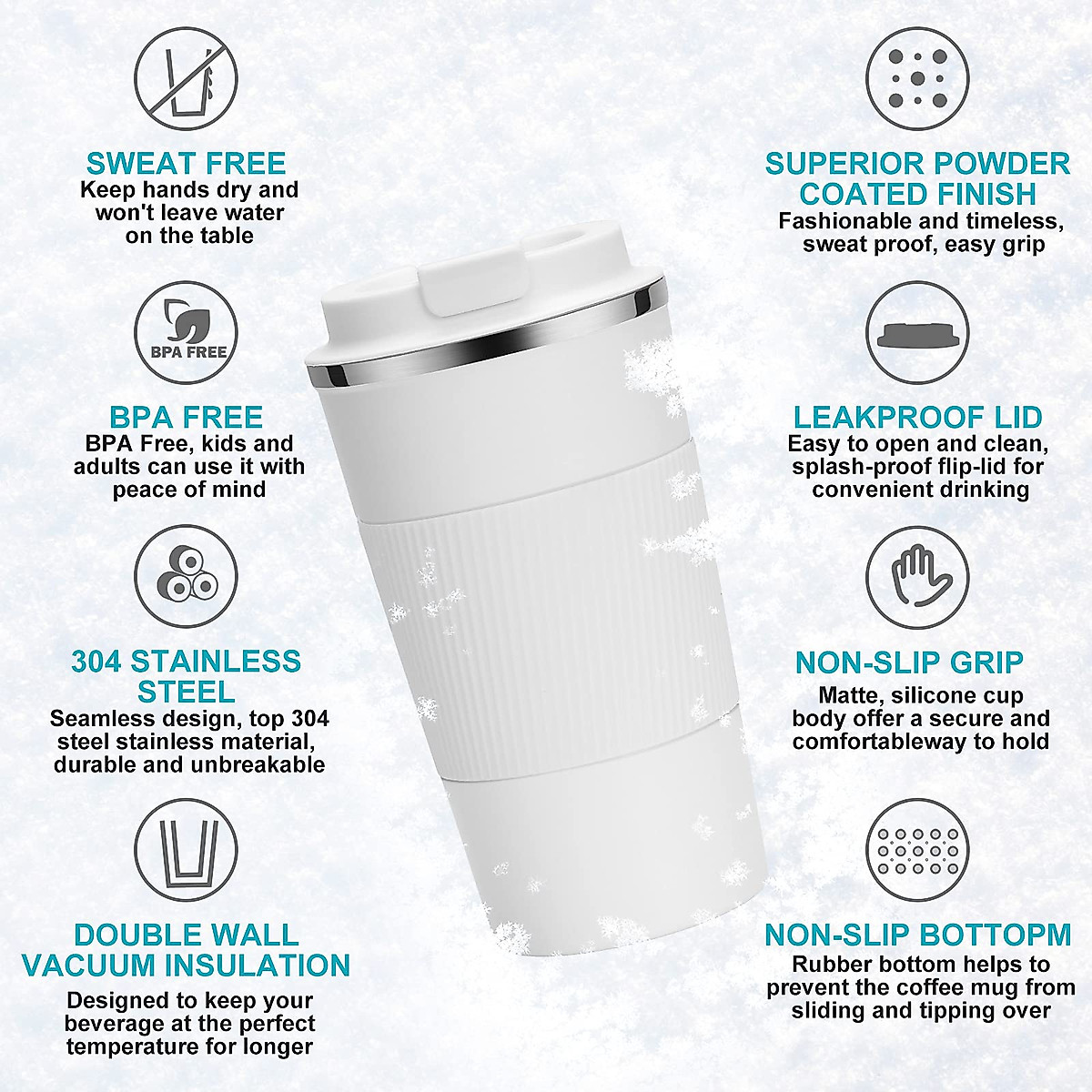 SWEAT FREE
Keep hands dry and won't leave water on the table

BPA FREE

BPA FREE
BPA Free, kids and adults can use it with peace of mind

304 STAINLESS STEEL
Seamless design, top 304 steel stainless material, durable and unbreakable

DOUBLE WALL VACUUM INSULATION
Designed to keep your beverage at the perfect temperature for longer

SUPERIOR POWDER COATED FINISH
Fashionable and timeless, sweat proof, easy grip

LEAKPROOF LID
Easy to open and clean, splash-proof flip-lid for convenient drinking

NON-SLIP GRIP
Matte, silicone cup body offer a secure and comfortableway to hold

NON-SLIP BOTTOPM
Rubber bottom helps to prevent the coffee mug from sliding and tipping over