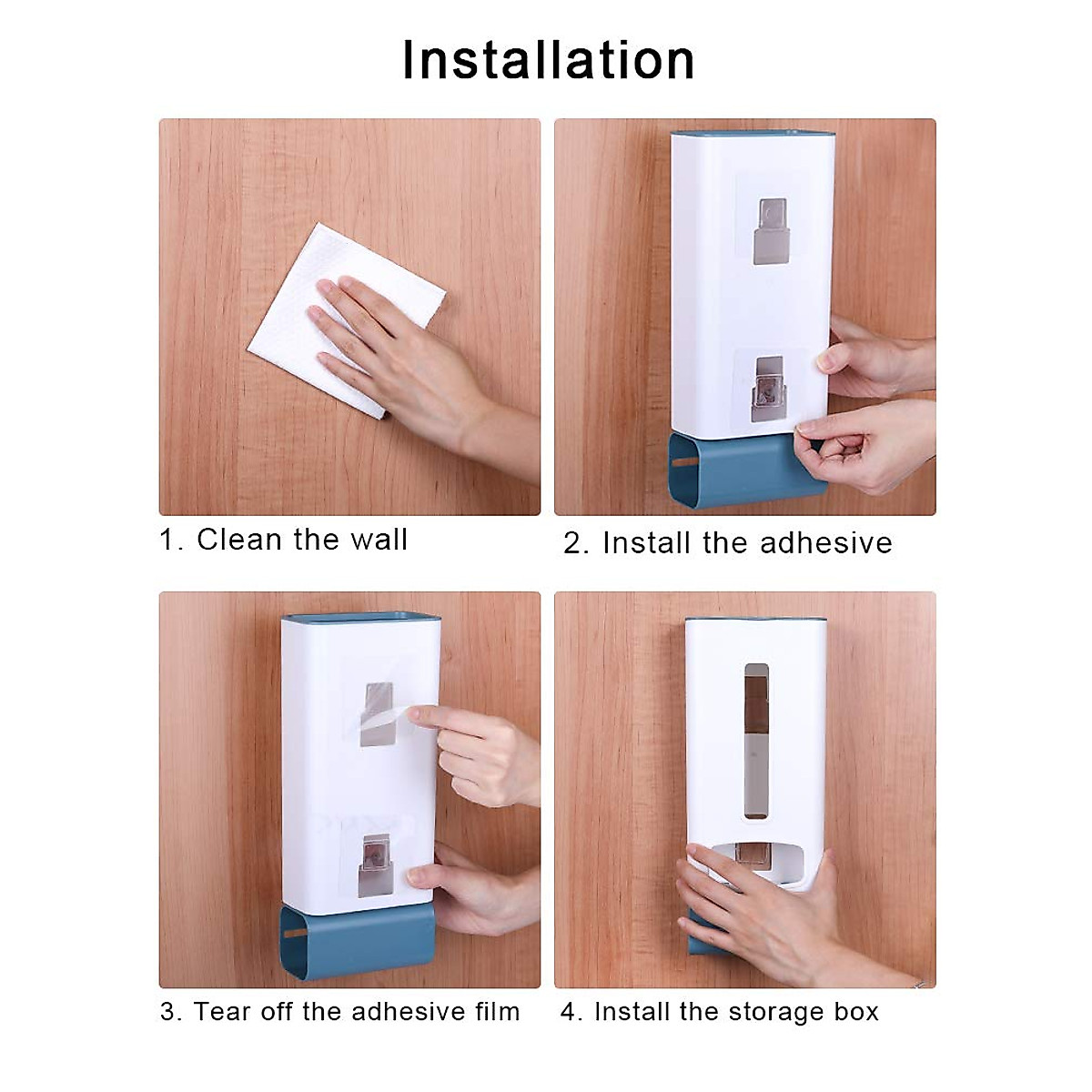 Installation

1. Clean the wall

2. Install the adhesive

3. Tear off the adhesive film

4. Install the storage box