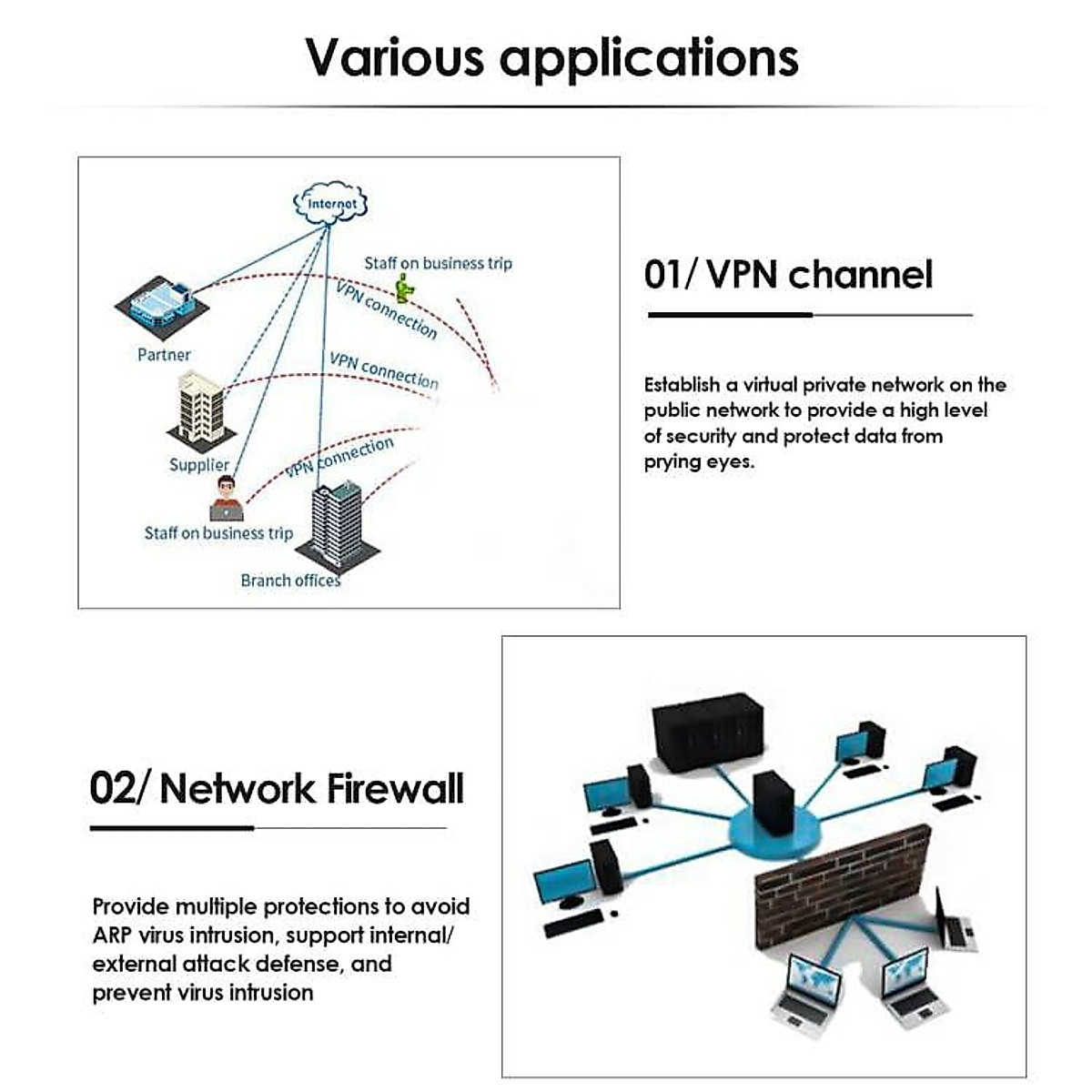 Various applications

Internet

Staff on business trip

VPN connection

Partner

VPN connection

Supplier

VPN connection

Staff on business trip

Branch offices

01/ VPN channel

Establish a virtual private network on the public network to provide a high level of security and protect data from prying eyes.

02/ Network Firewall

Provide multiple protections to avoid ARP virus intrusion, support internal/ external attack defense, and prevent virus intrusion