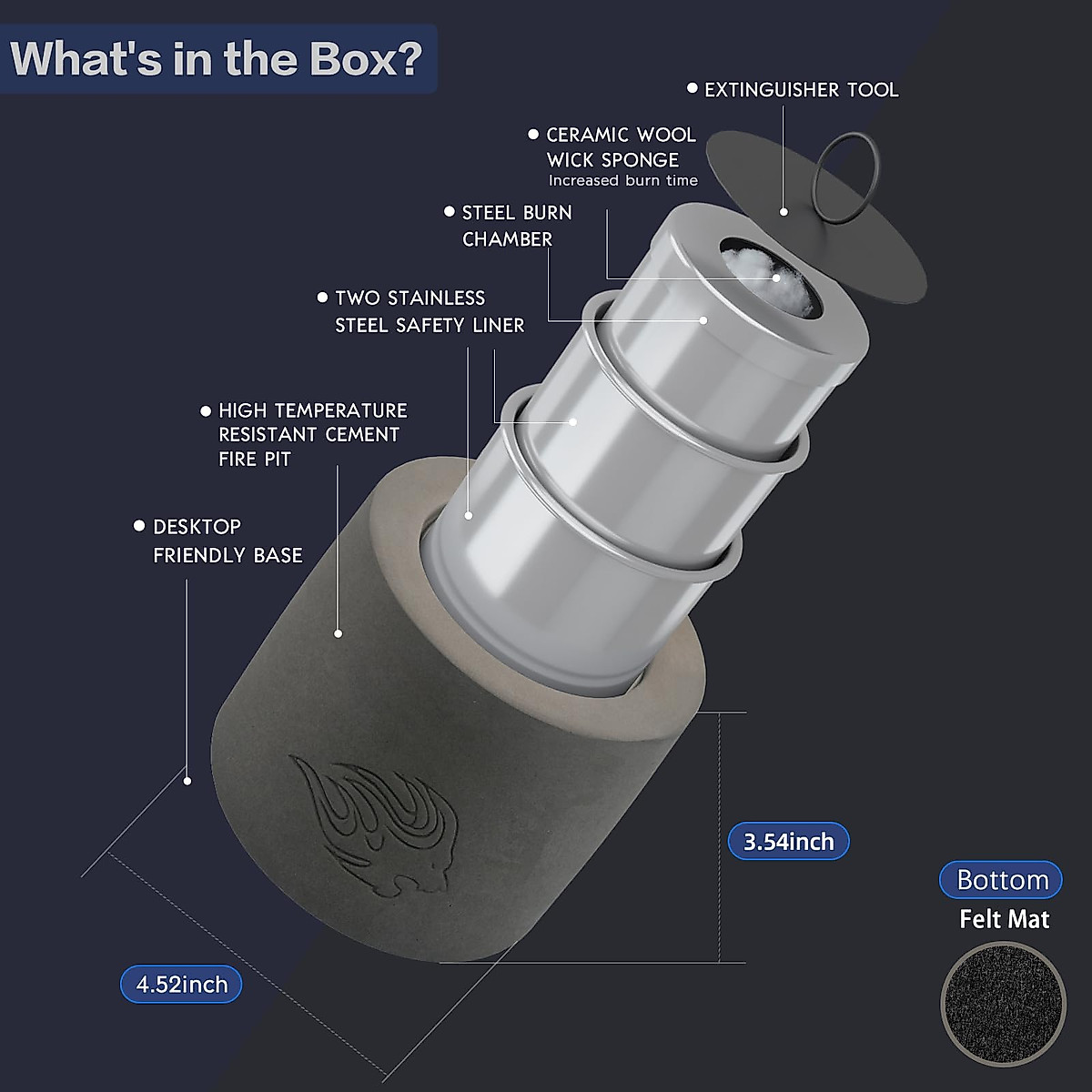 What's in the Box?

EXTINGUISHER TOOL

CERAMIC WOOL WICK SPONGE
Increased burn time

STEEL BURN CHAMBER

TWO STAINLESS STEEL SAFETY LINER

HIGH TEMPERATURE RESISTANT CEMENT FIRE PIT

DESKTOP FRIENDLY BASE

3.54inch

4.52inch

Bottom
Felt Mat