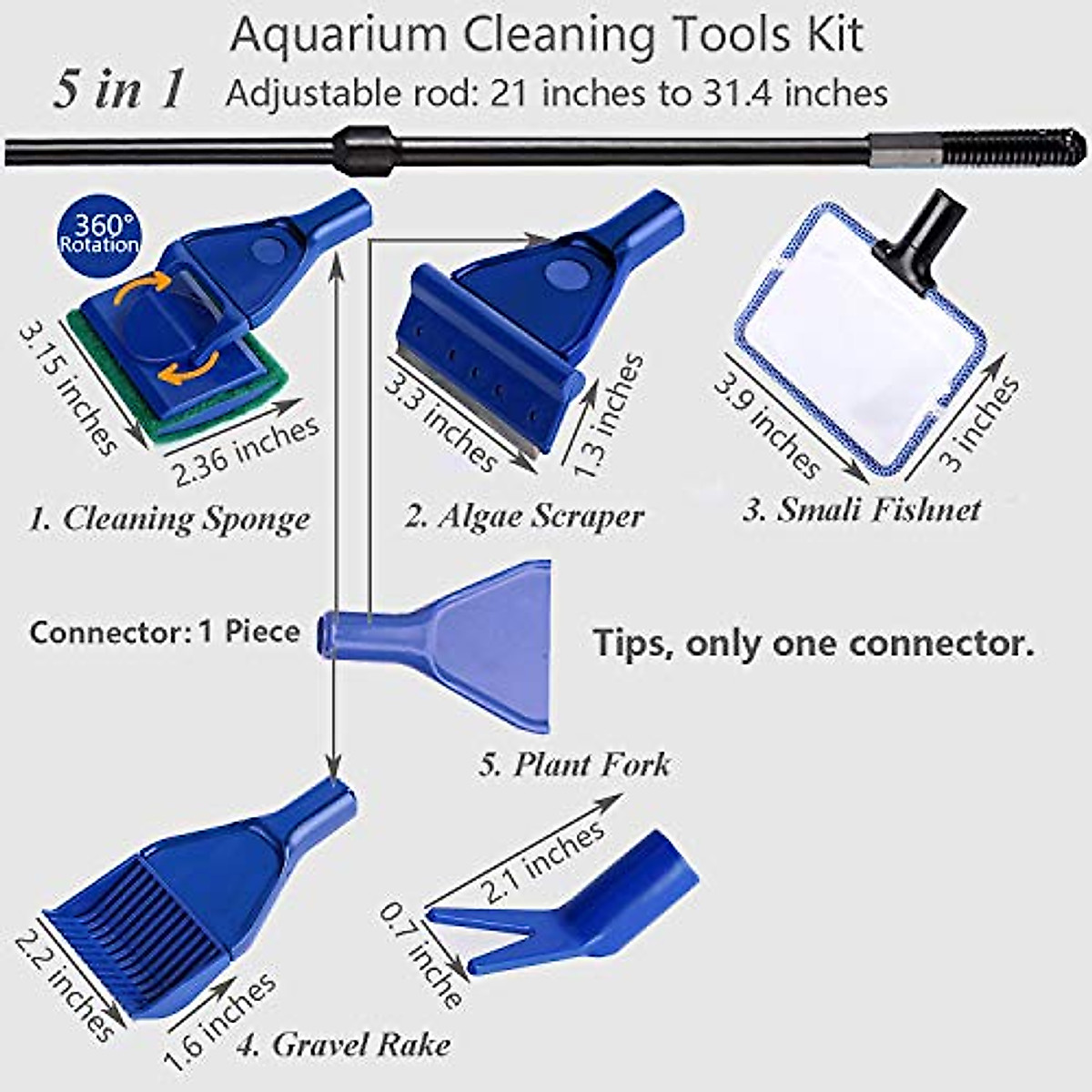 Aquarium Cleaning Tools Kit

5 in 1 Adjustable rod: 21 inches to 31.4 inches

360° Rotation

3.15 inches

2.36 inches

1. Cleaning Sponge

3.3 inches

1.3 inches

2. Algae Scraper

3.9 inches

3 inches

3. Smali Fishnet

Connector: 1 Piece

Tips, only one connector.

5. Plant Fork

2.1 inches

0.7 inche

2.2 inches

1.6 inches

4. Gravel Rake