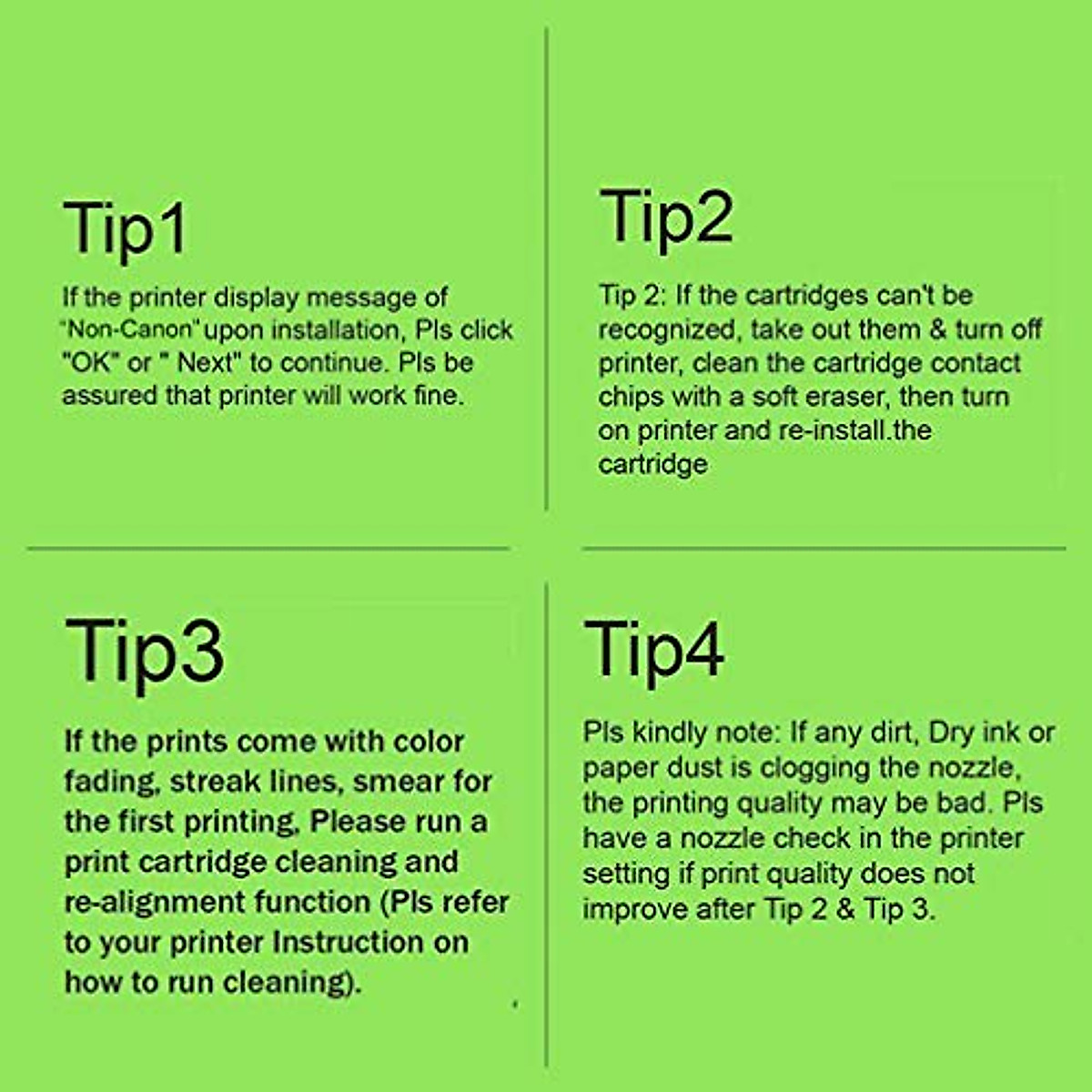 Tip1

If the printer display message of "Non-Canon" upon installation, Pls click "OK" or " Next" to continue. Pls be assured that printer will work fine.

Tip2

Tip 2: If the cartridges can't be recognized, take out them & turn off printer, clean the cartridge contact chips with a soft eraser, then turn on printer and re-install.the cartridge

Tip3

If the prints come with color fading, streak lines, smear for the first printing, Please run a print cartridge cleaning and re-alignment function (Pls refer to your printer Instruction on how to run cleaning).

Tip4

Pls kindly note: If any dirt, Dry ink or paper dust is clogging the nozzle, the printing quality may be bad. Pls have a nozzle check in the printer setting if print quality does not improve after Tip 2 & Tip 3.