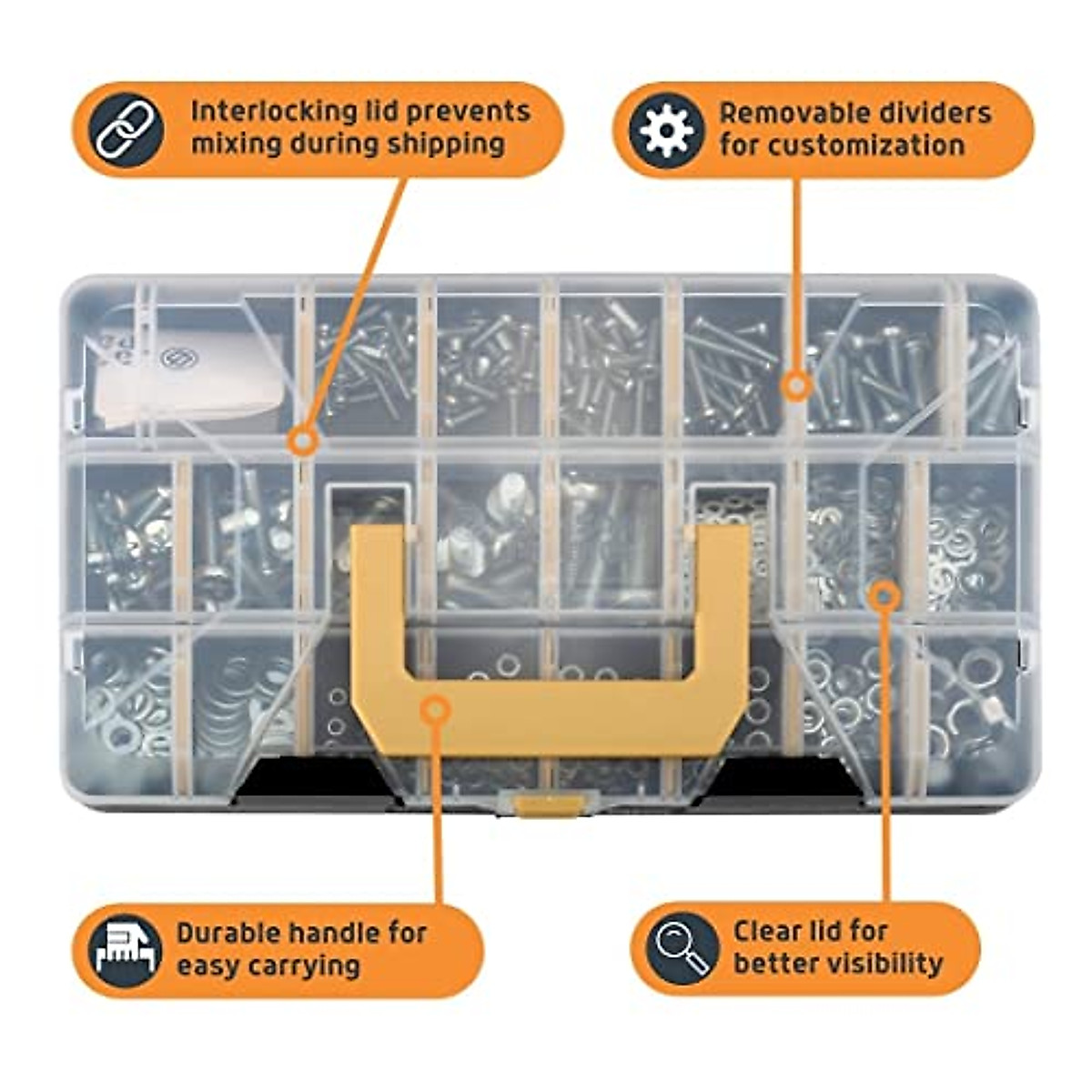 Interlocking lid prevents mixing during shipping

Removable dividers for customization

Durable handle for easy carrying

Clear lid for better visibility