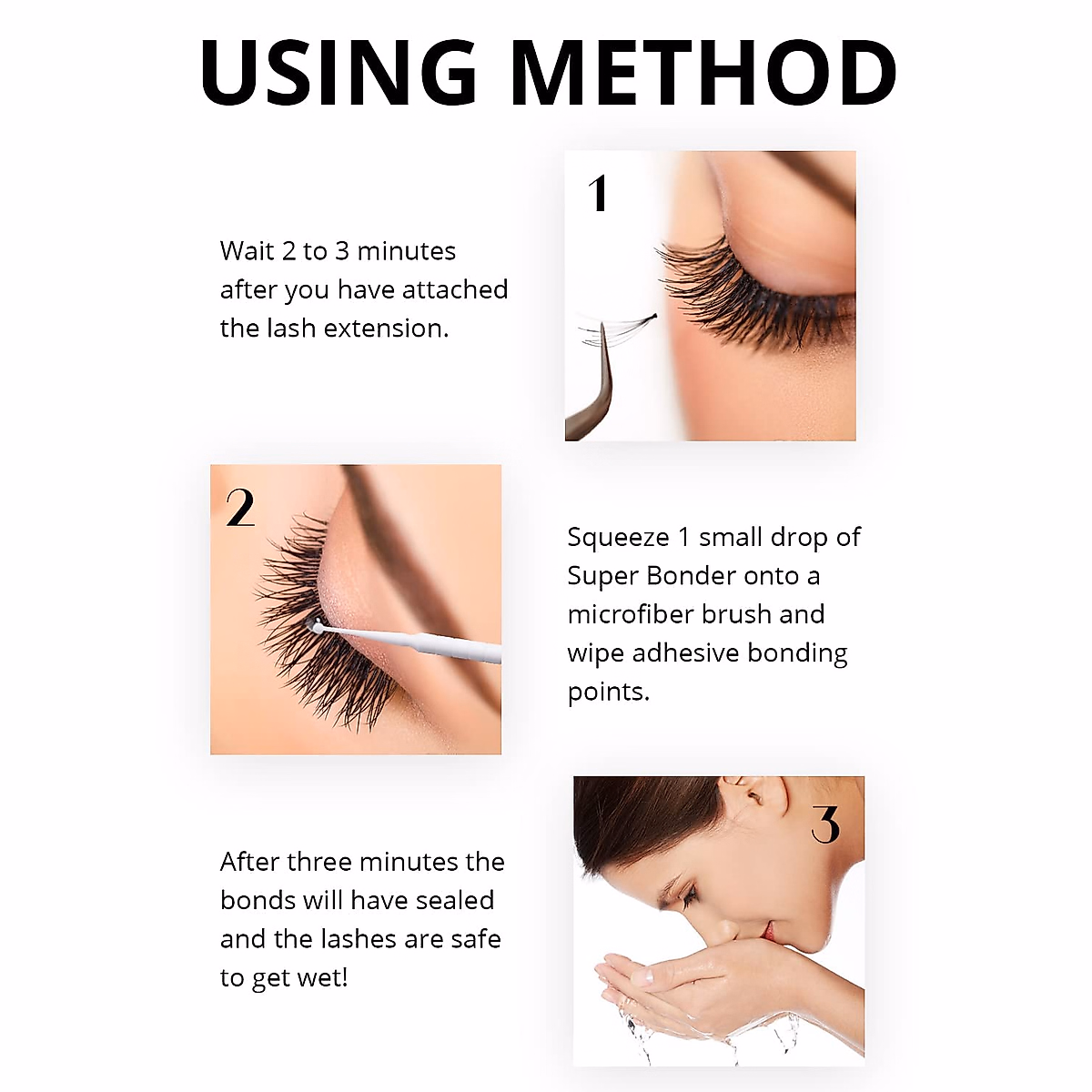 USING METHOD

Wait 2 to 3 minutes after you have attached the lash extension.

1

2

Squeeze 1 small drop of Super Bonder onto a microfiber brush and wipe adhesive bonding points.

After three minutes the bonds will have sealed and the lashes are safe to get wet!

3