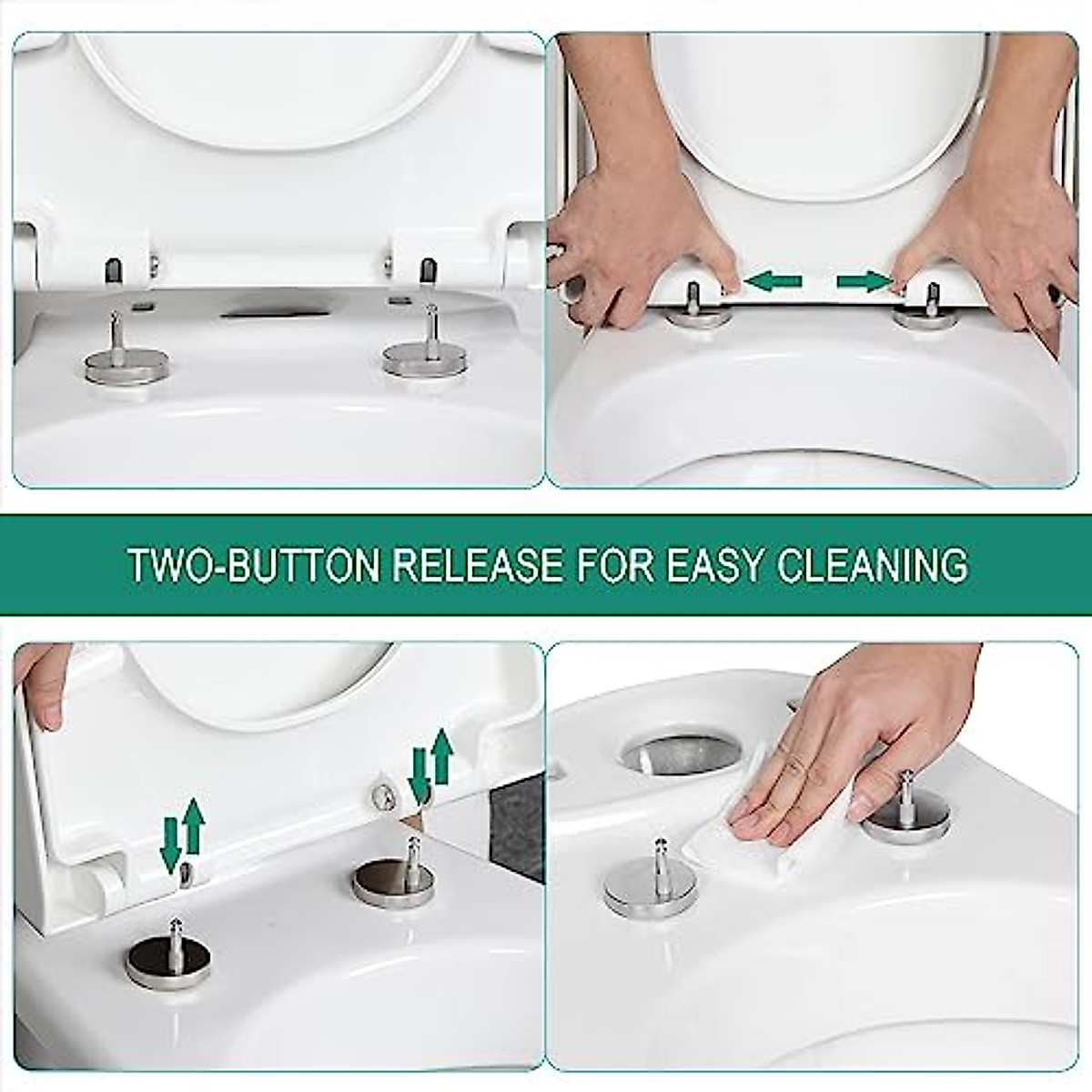 TWO-BUTTON RELEASE FOR EASY CLEANING