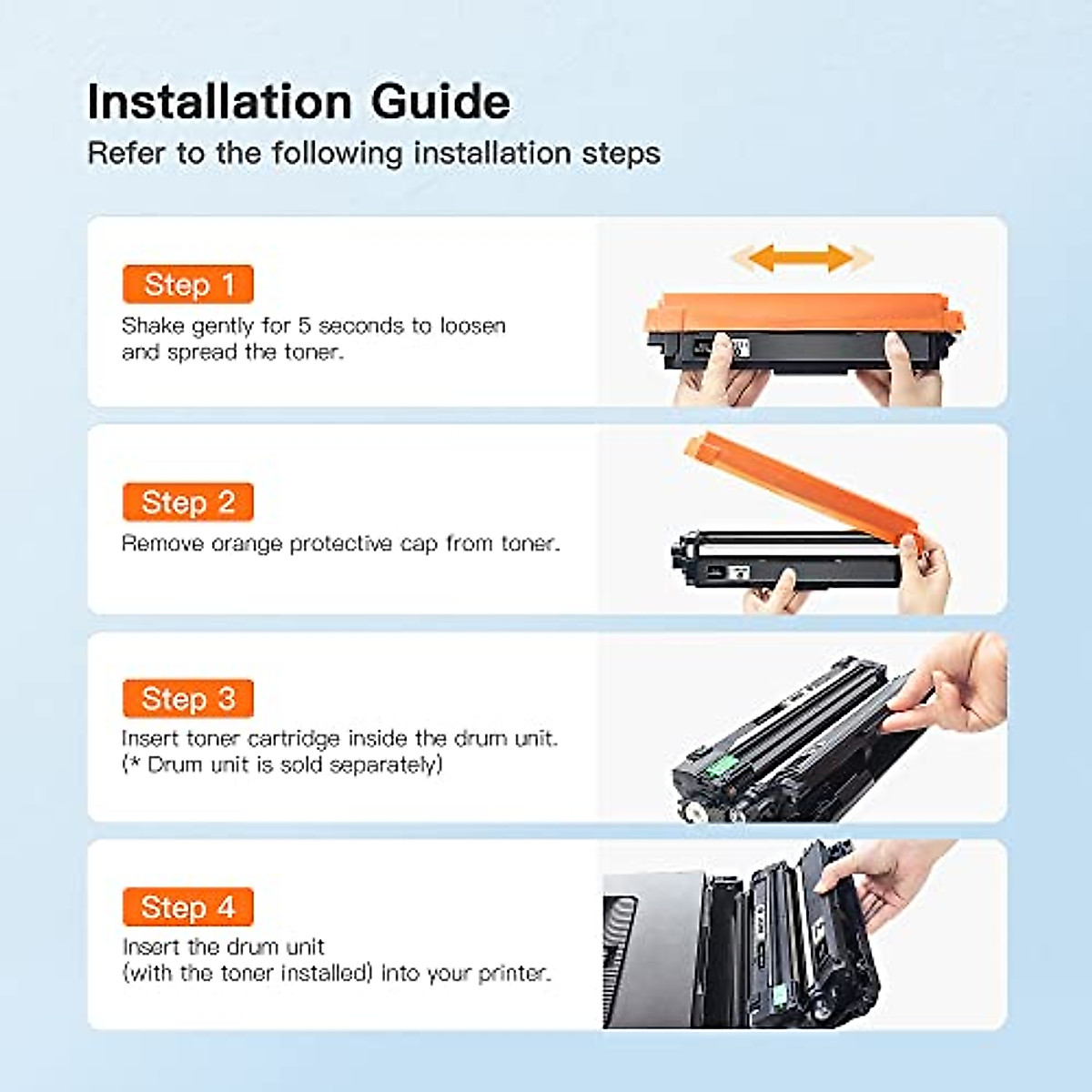 Installation Guide
Refer to the following installation steps

Step 1
Shake gently for 5 seconds to loosen and spread the toner.

Step 2
Remove orange protective cap from toner.

Step 3
Insert toner cartridge inside the drum unit.
(* Drum unit is sold separately)

Step 4
Insert the drum unit
(with the toner installed) into your printer.