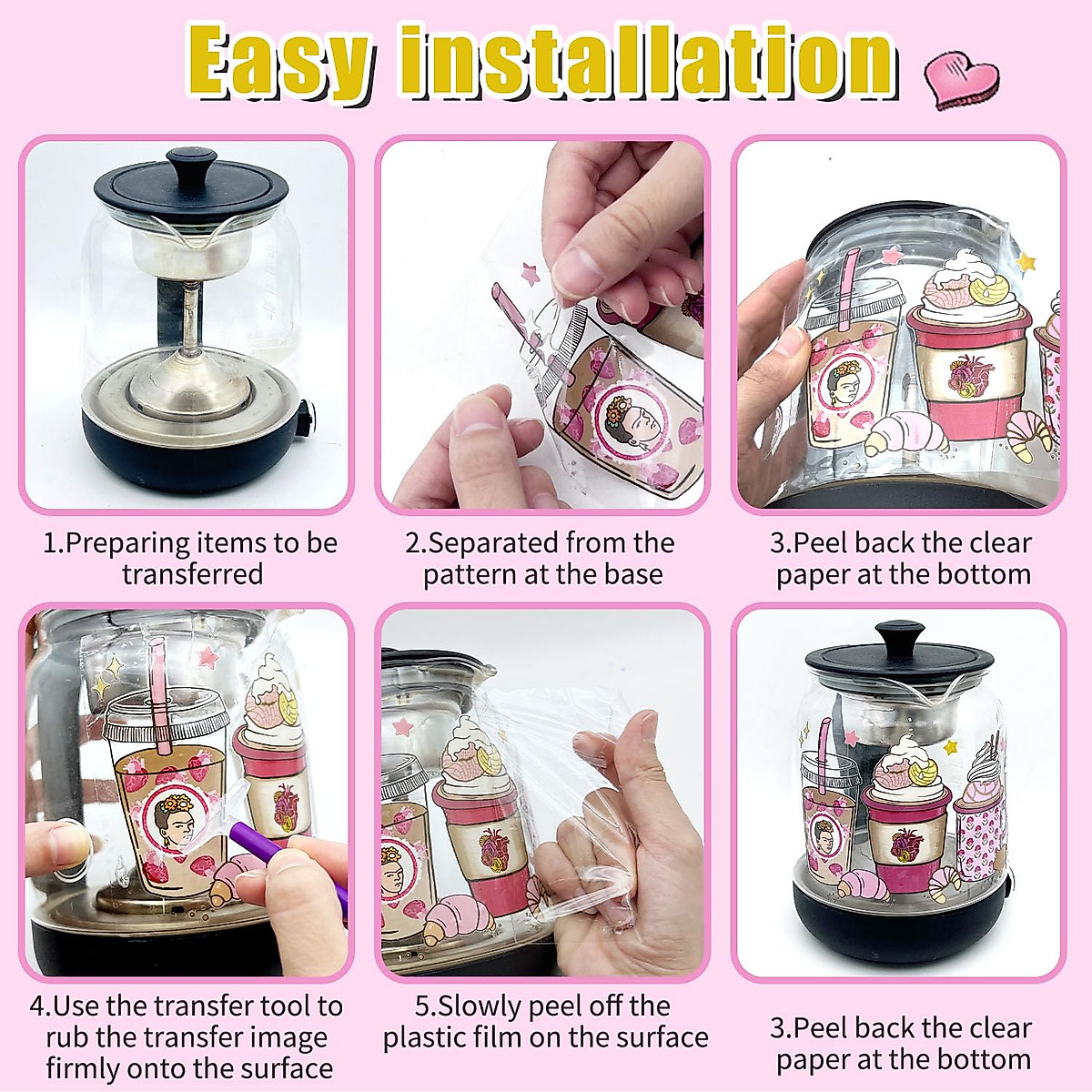 Easy installation

1.Preparing items to be transferred

2.Separated from the pattern at the base

3.Peel back the clear paper at the bottom

4.Use the transfer tool to rub the transfer image firmly onto the surface

5.Slowly peel off the plastic film on the surface

3.Peel back the clear paper at the bottom