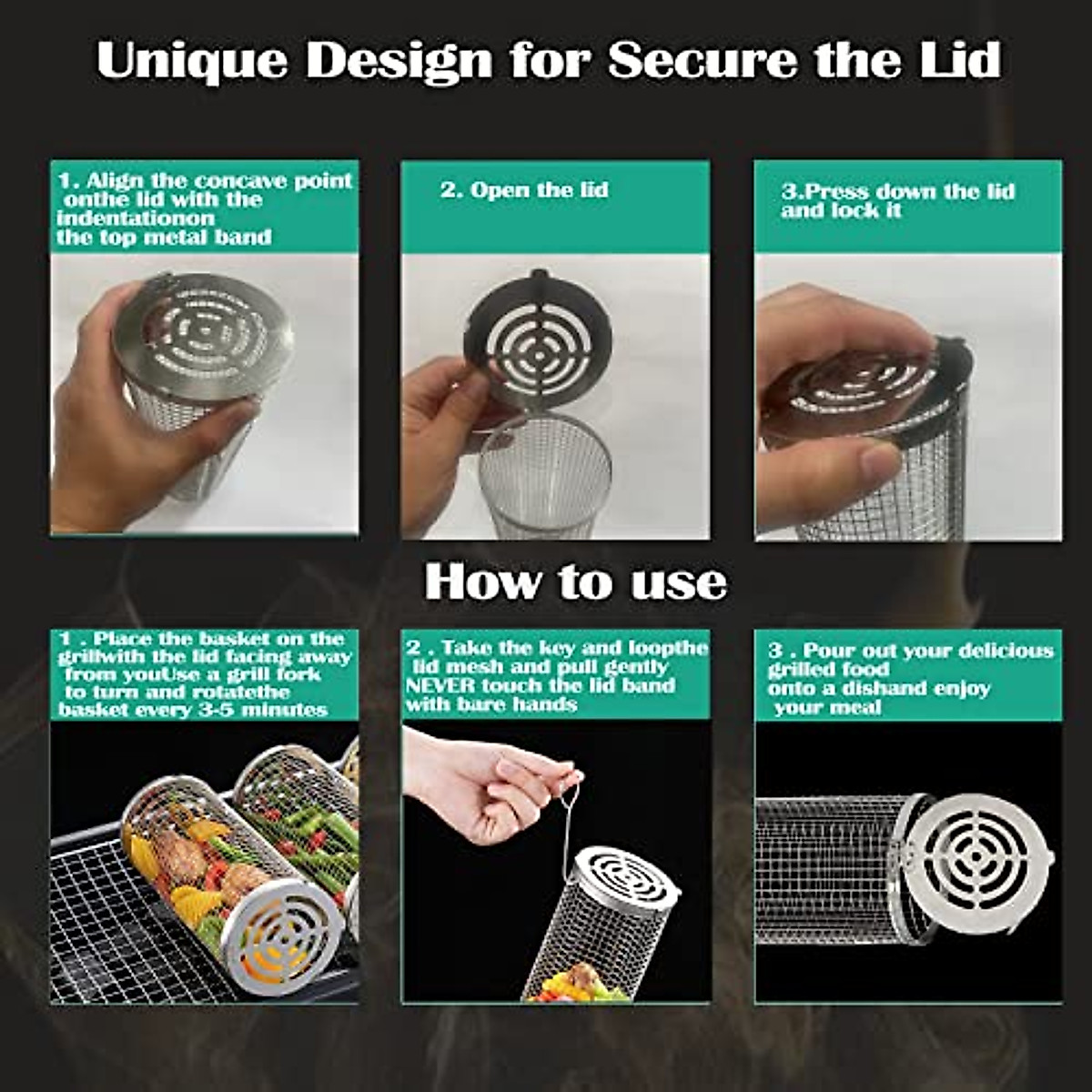 Unique Design for Secure the Lid

1. Align the concave point onthe lid with the indentationon the top metal band

2. Open the lid

3.Press down the lid and lock it

How to use

1 . Place the basket on the grillwith the lid facing away from youUse a grill fork to turn and rotatethe basket every 3-5 minutes

2 . Take the key and loopthe lid mesh and pull gently NEVER touch the lid band with bare hands

3 . Pour out your delicious grilled food onto a dishand enjoy your meal