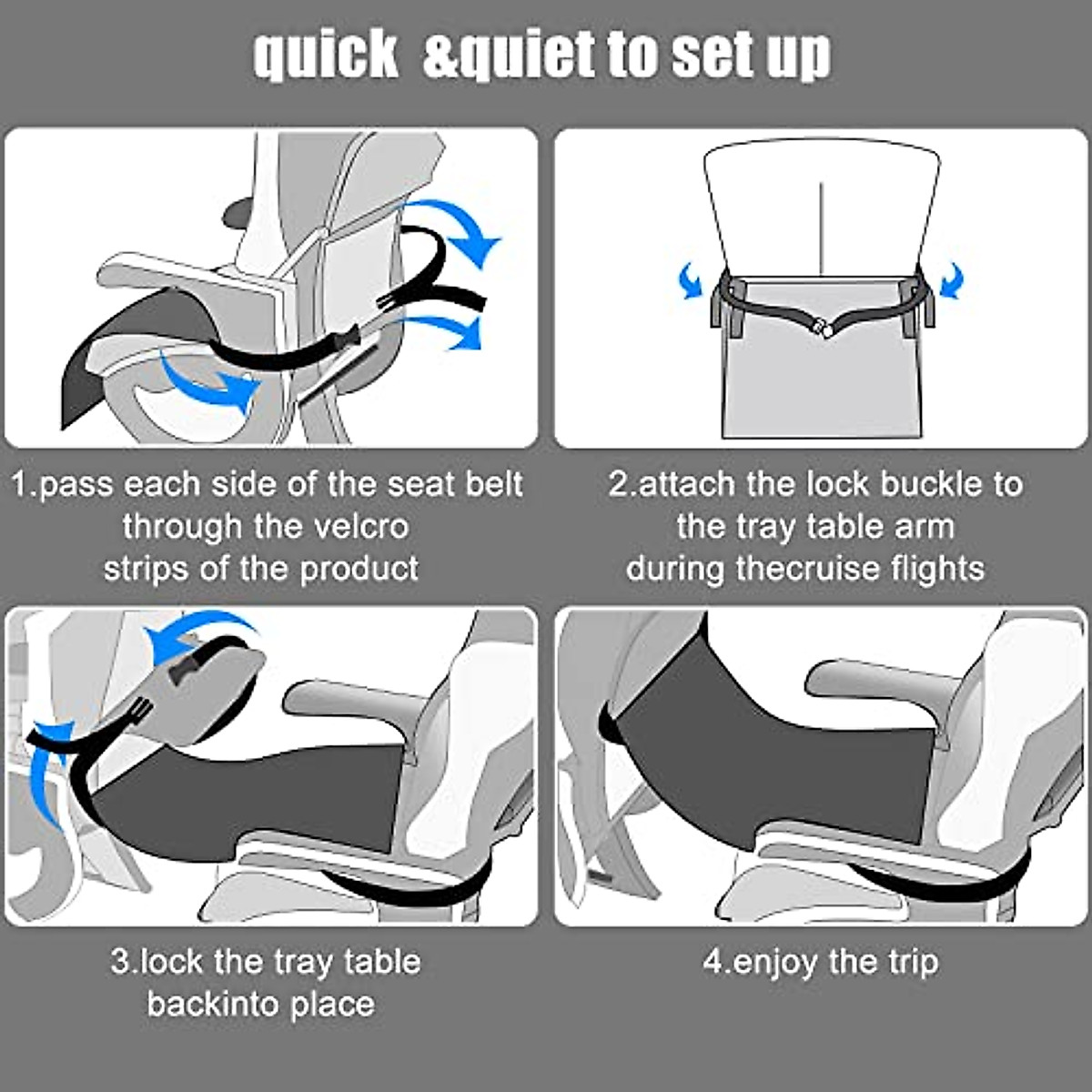 quick &quiet to set up

1.pass each side of the seat belt through the velcro strips of the product

2.attach the lock buckle to the tray table arm during thecruise flights

3.lock the tray table backinto place

4.enjoy the trip