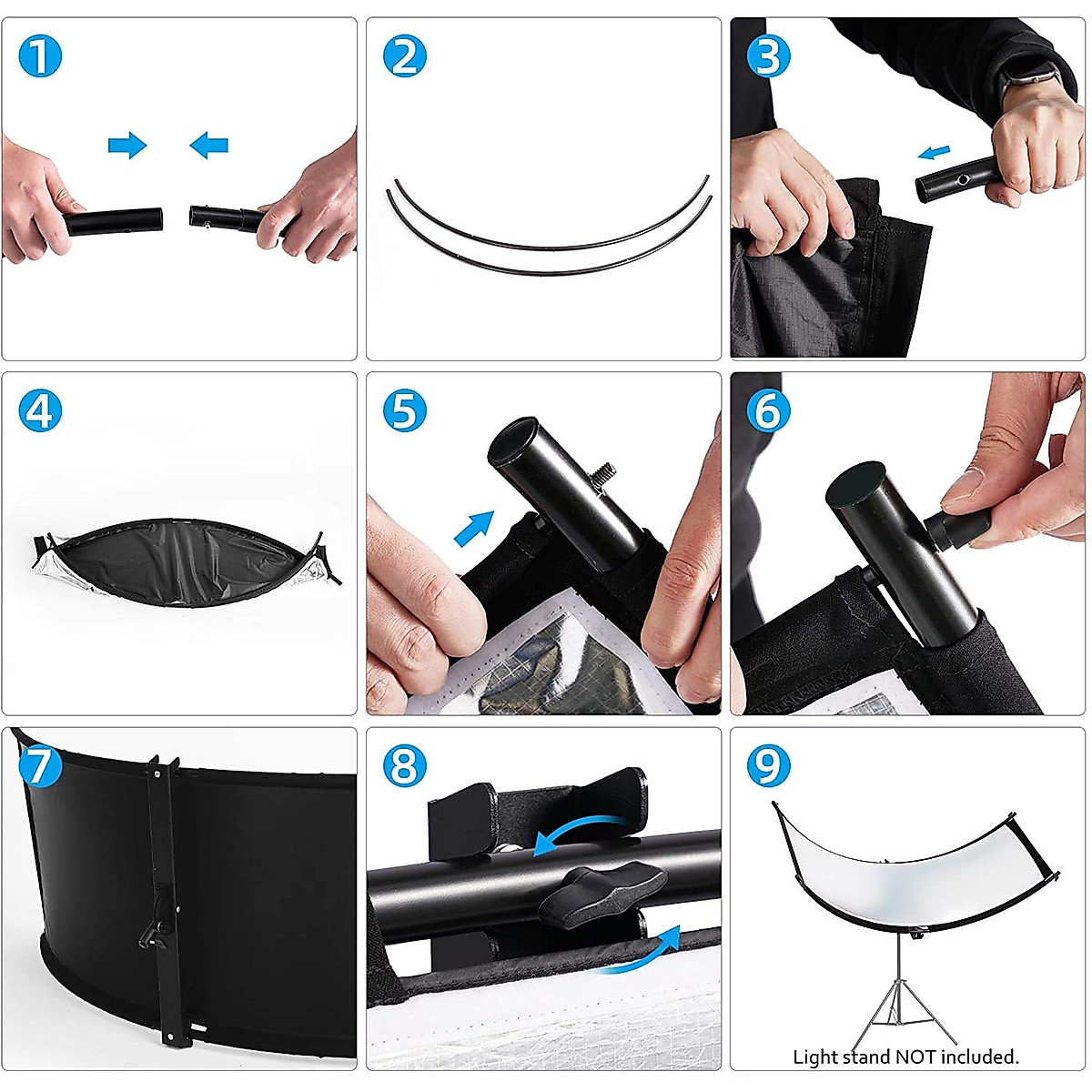 1

2

3

4

5

6

7

8

9

Light stand NOT included.