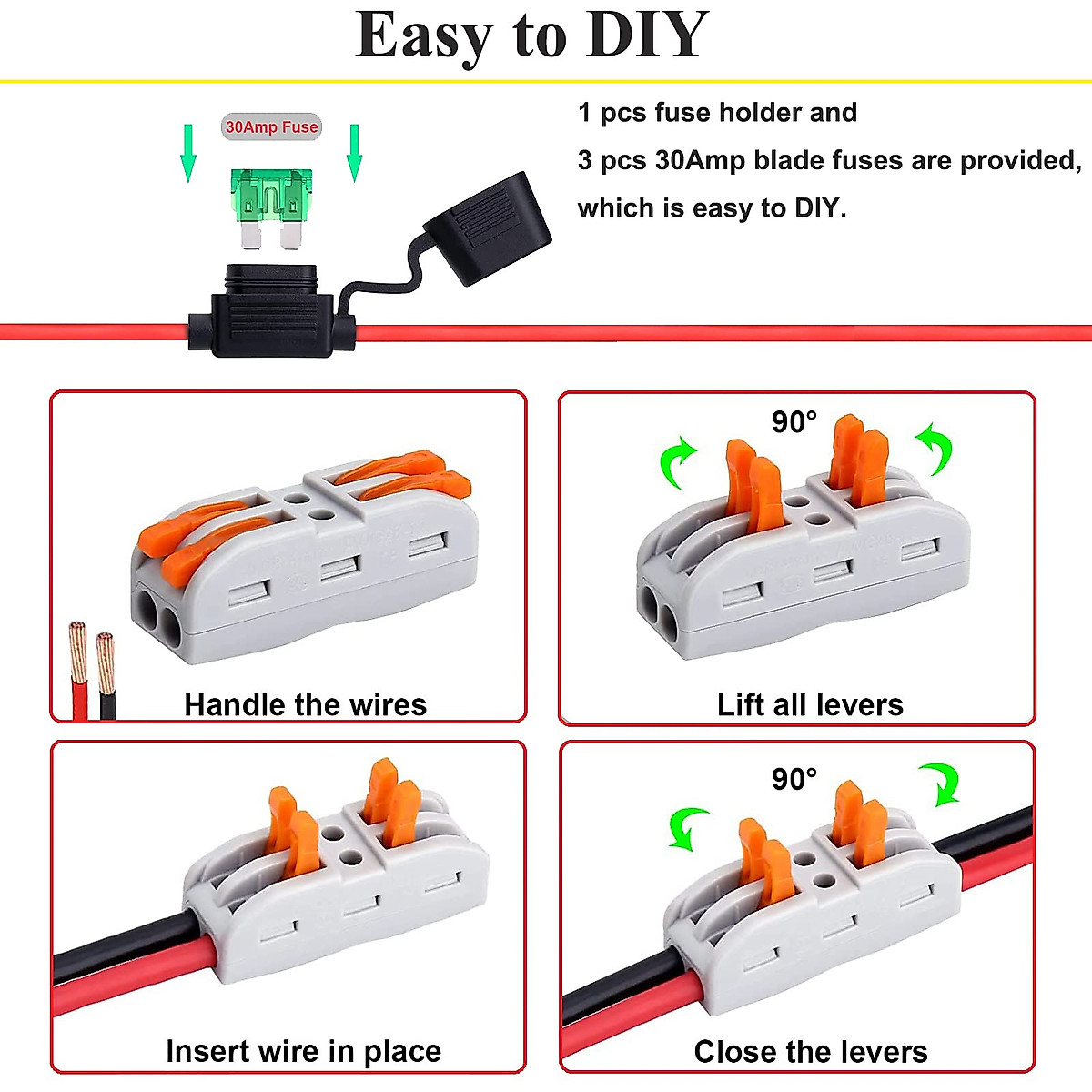 Easy to DIY

30Amp Fuse

1 pcs fuse holder and
3 pcs 30Amp blade fuses are provided,
which is easy to DIY.

Handle the wires

90°

Lift all levers

Insert wire in place

90°

Close the levers