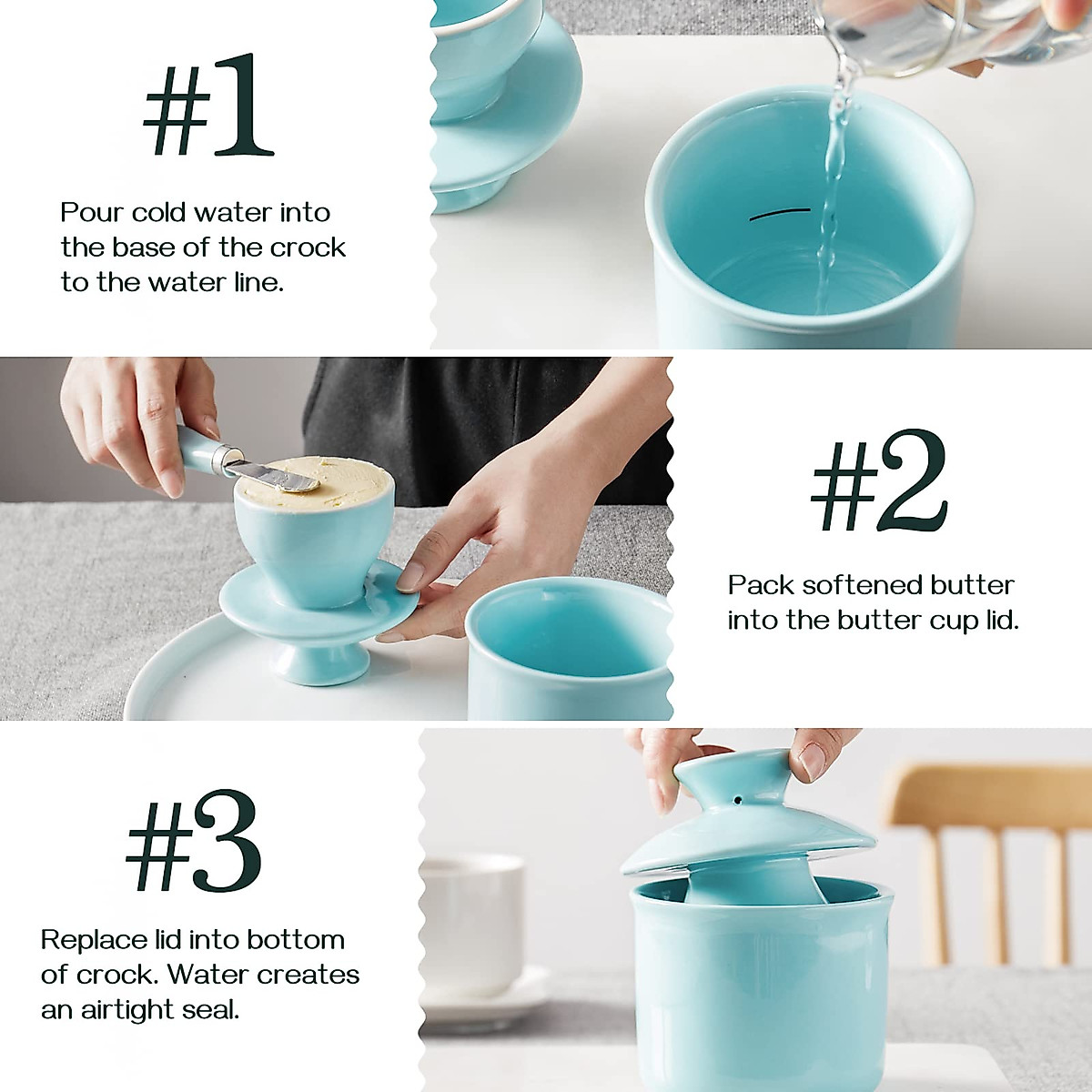 #1

Pour cold water into the base of the crock to the water line.

#2

Pack softened butter into the butter cup lid.

#3

Replace lid into bottom of crock. Water creates an airtight seal.