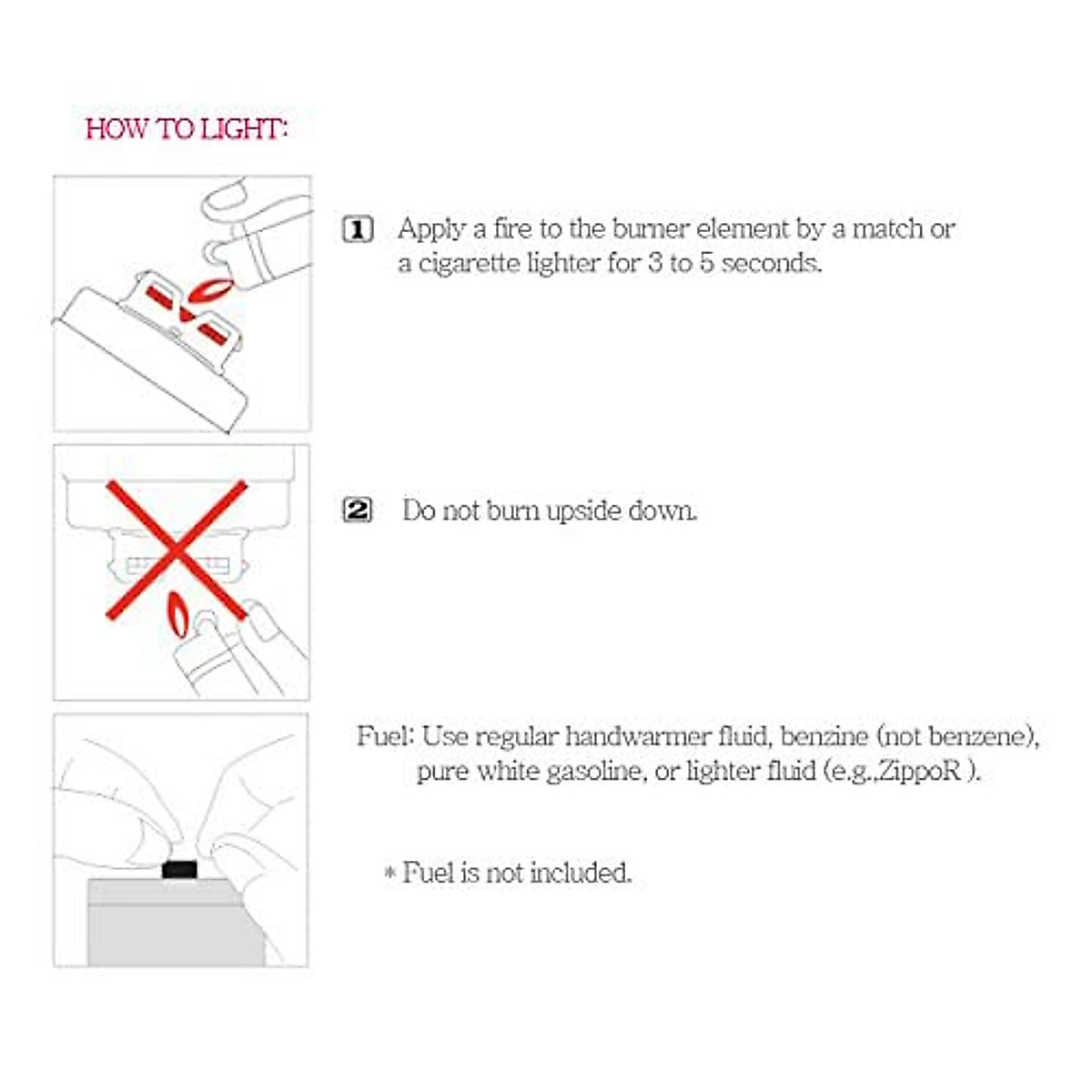 HOW TO LIGHT:

1 Apply a fire to the burner element by a match or a cigarette lighter for 3 to 5 seconds.

2 Do not burn upside down.

Fuel: Use regular handwarmer fluid, benzine (not benzene), pure white gasoline, or lighter fluid (e.g.,ZippoR ).

* Fuel is not included.