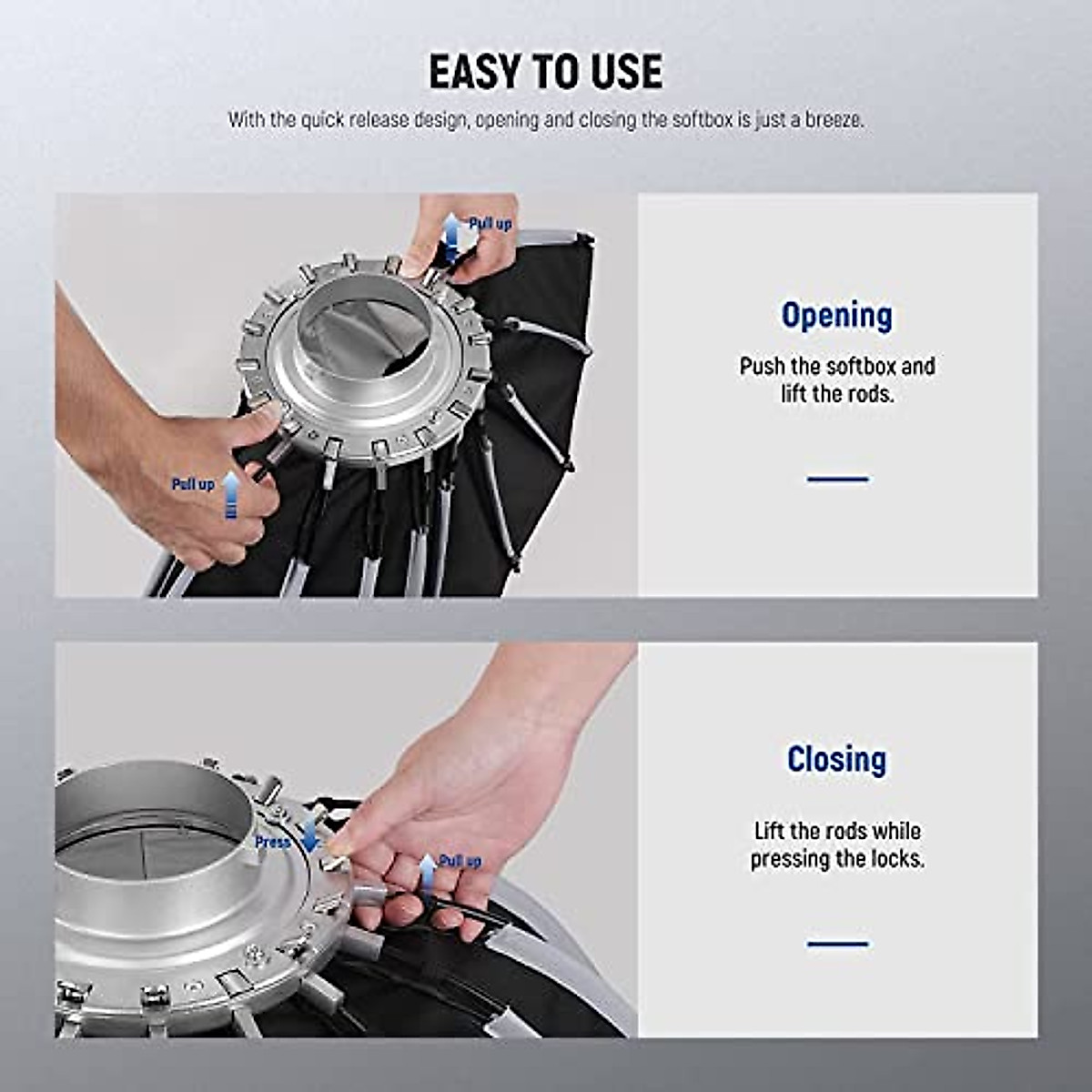 EASY TO USE

With the quick release design, opening and closing the softbox is just a breeze.

Pull up

Pull up

Opening

Push the softbox and lift the rods.

Press

Pull up

Closing

Lift the rods while pressing the locks.