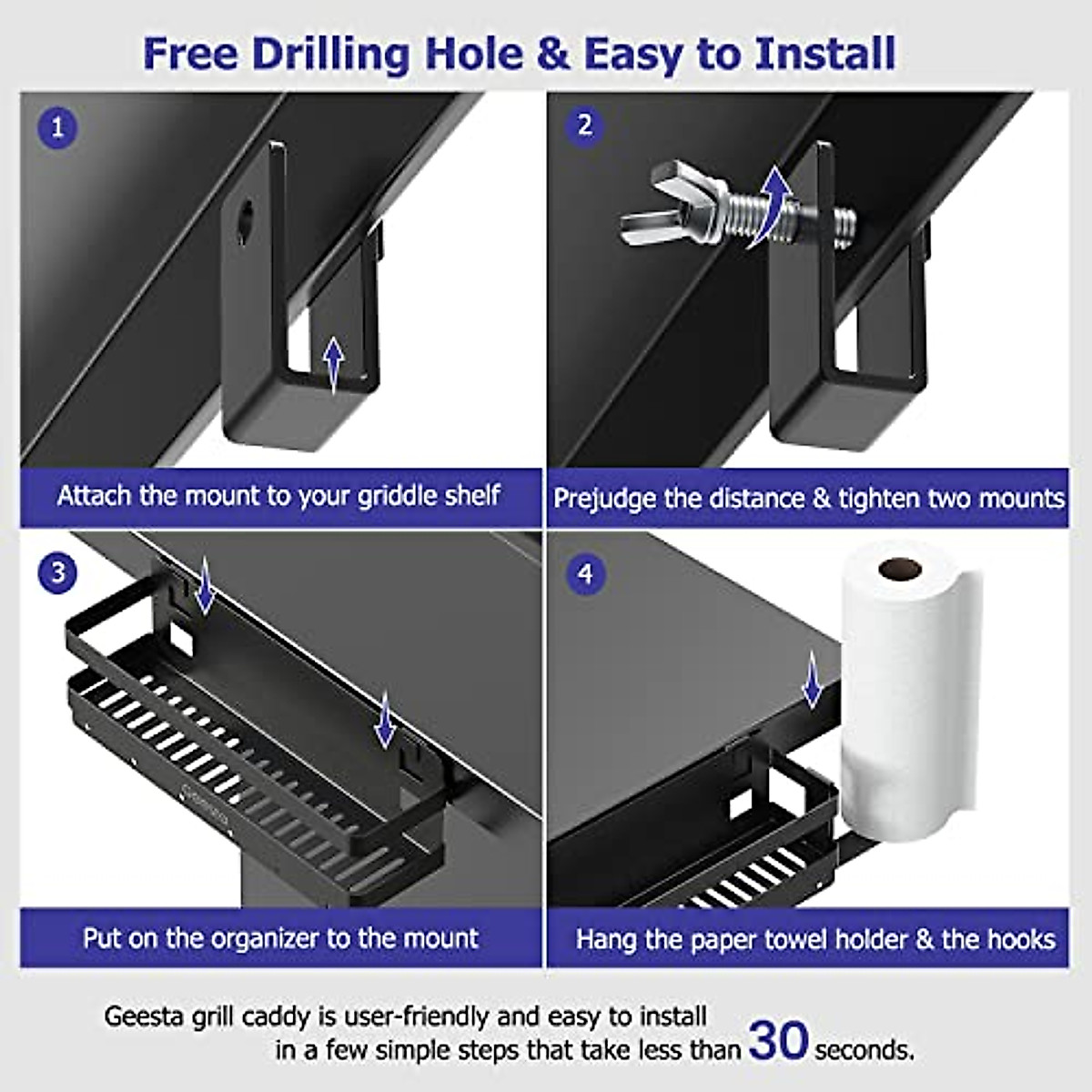 Free Drilling Hole & Easy to Install

1

Attach the mount to your griddle shelf

2

Prejudge the distance & tighten two mounts

3

Put on the organizer to the mount

4

Hang the paper towel holder & the hooks

Geesta grill caddy is user-friendly and easy to install in a few simple steps that take less than 30 seconds.