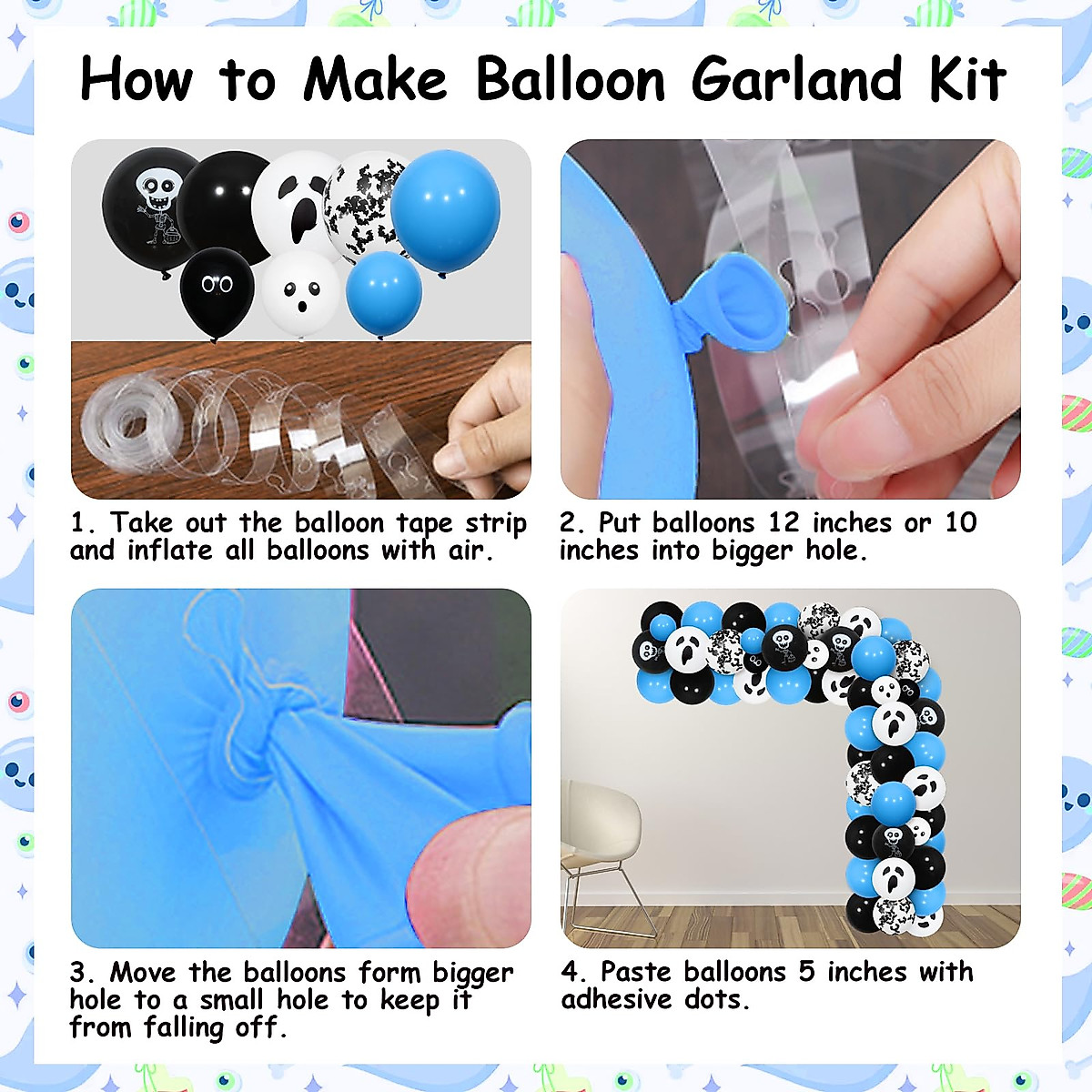 How to Make Balloon Garland Kit

1. Take out the balloon tape strip and inflate all balloons with air.

2. Put balloons 12 inches or 10 inches into bigger hole.

3. Move the balloons form bigger hole to a small hole to keep it from falling off.

4. Paste balloons 5 inches with adhesive dots.