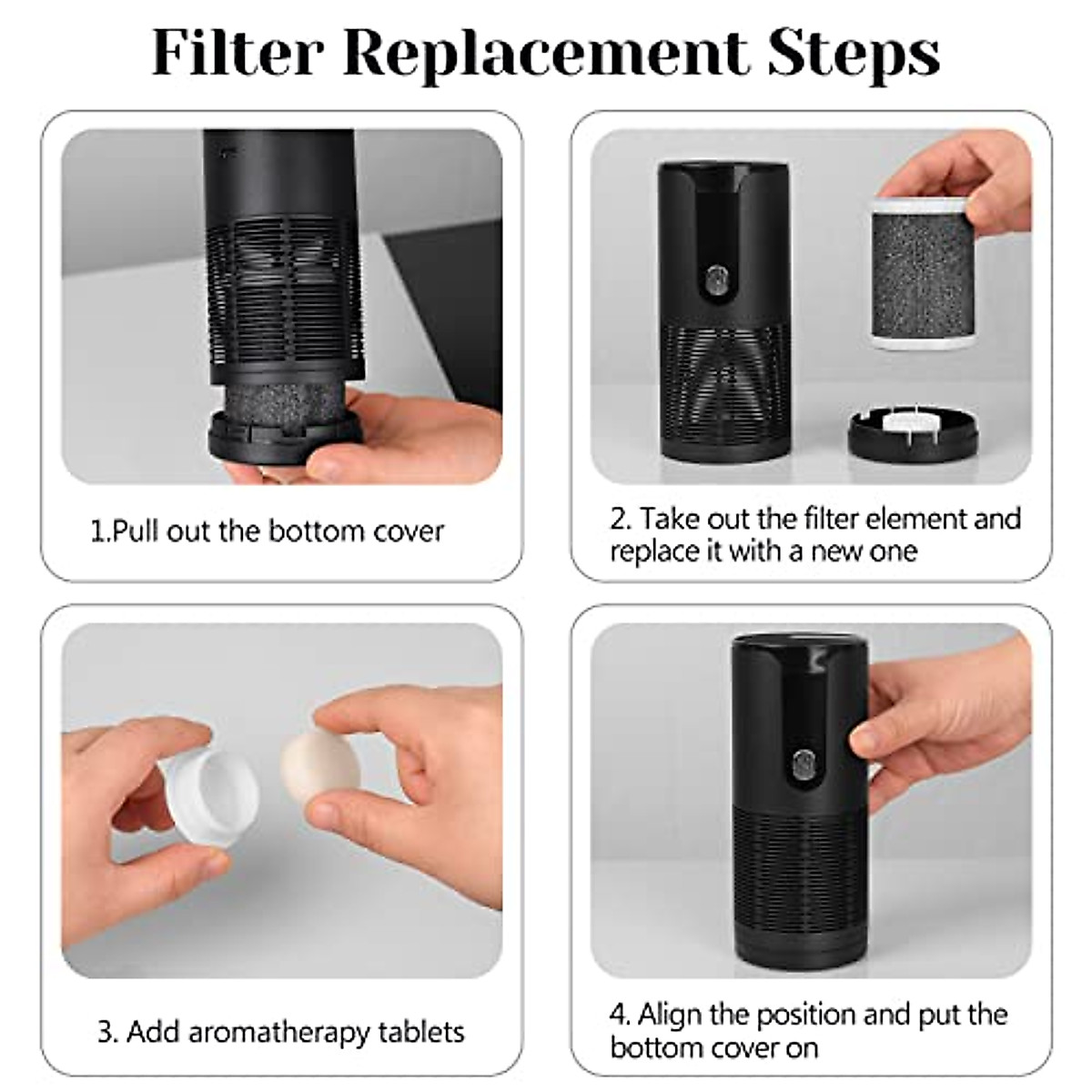 Filter Replacement Steps

1.Pull out the bottom cover

2. Take out the filter element and replace it with a new one

3. Add aromatherapy tablets

4. Align the position and put the bottom cover on