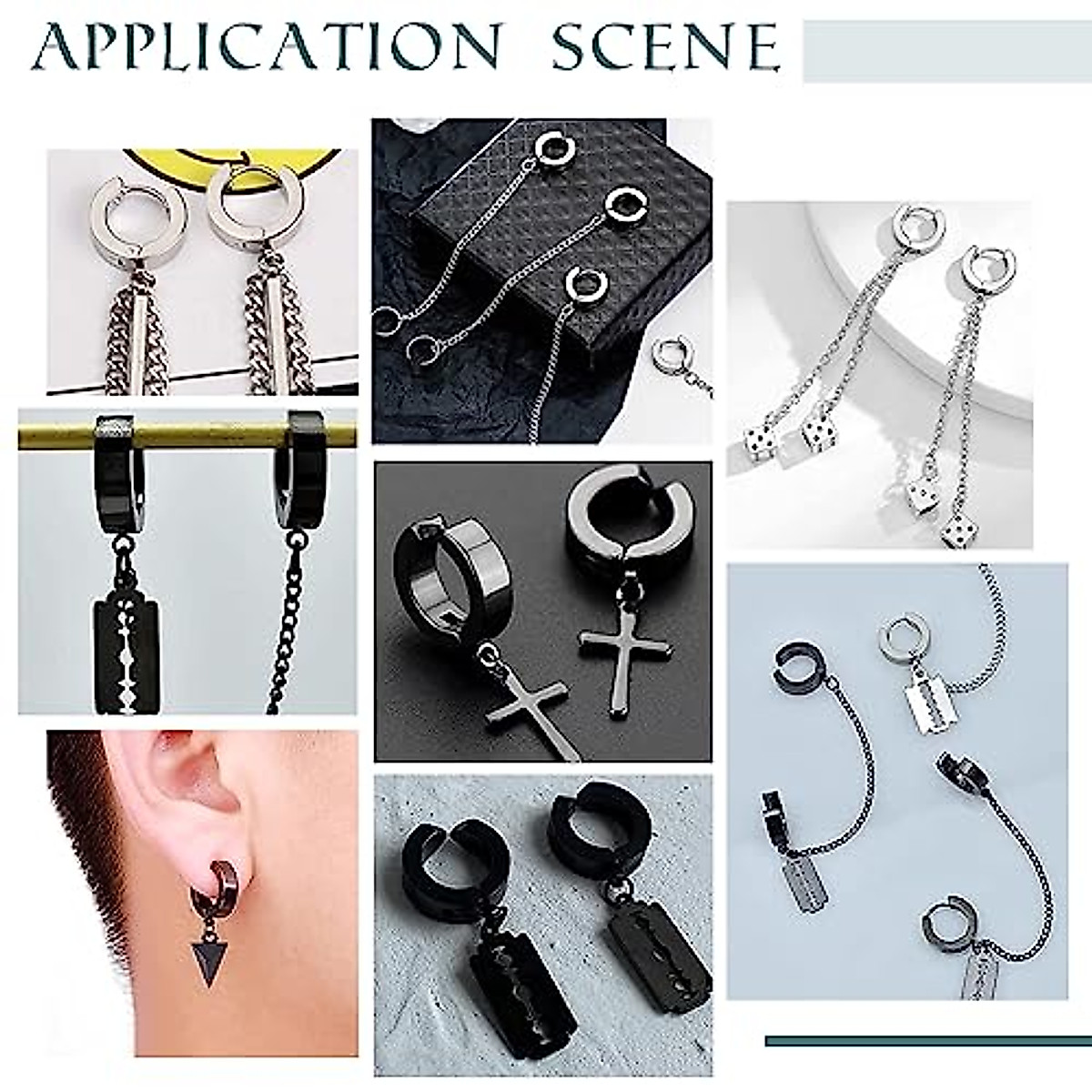 APPLICATION SCENE