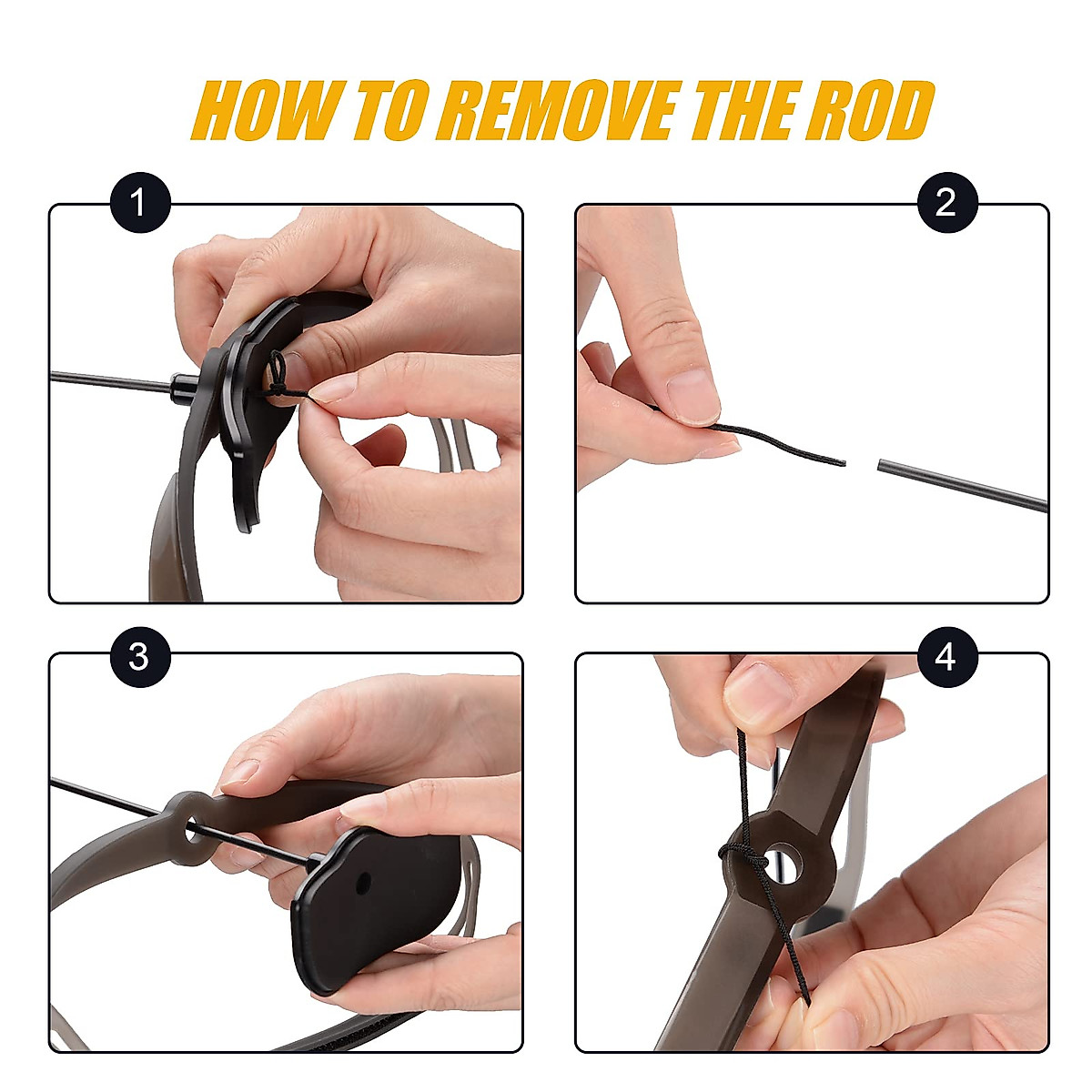 HOW TO REMOVE THE ROD

1

2

3

4