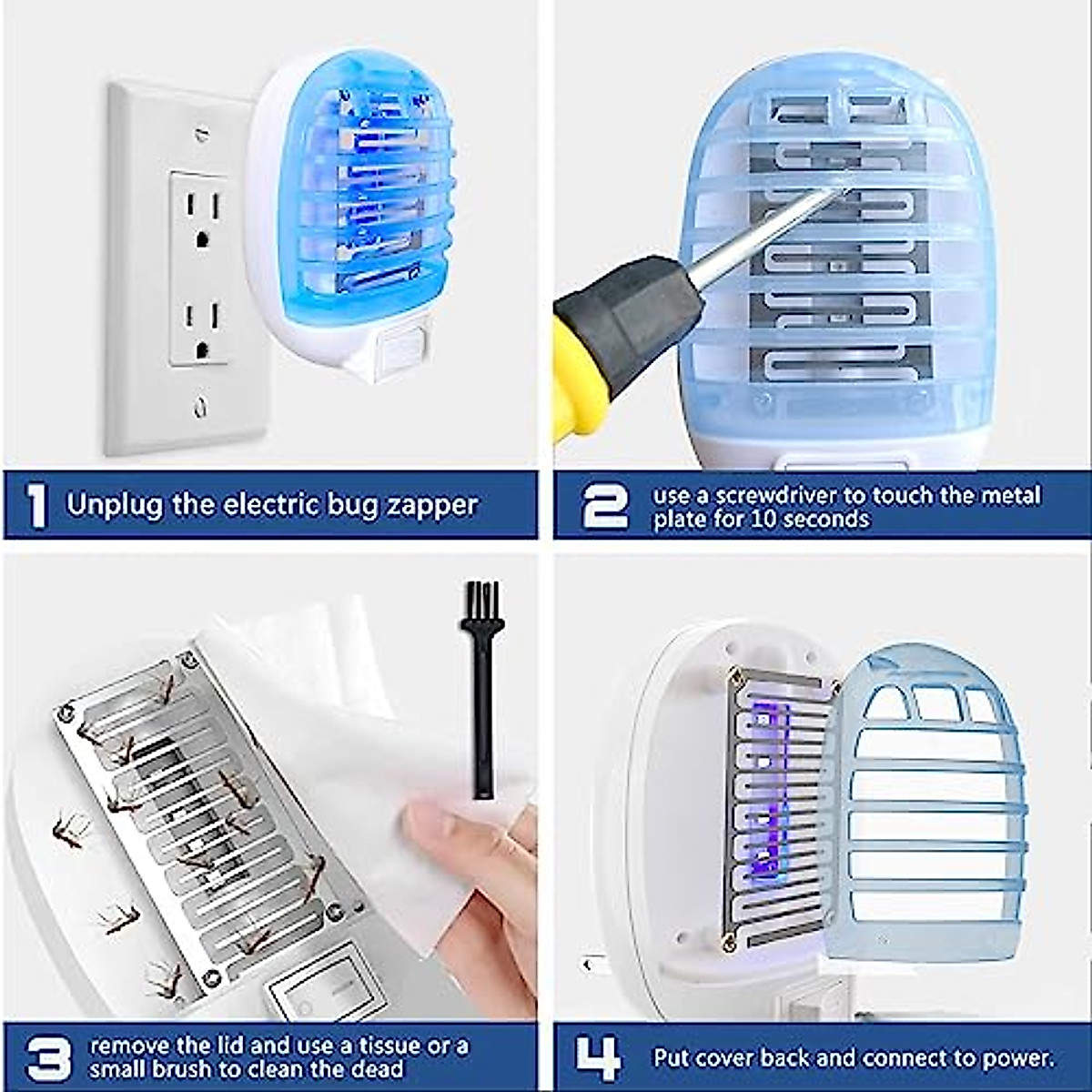 1 Unplug the electric bug zapper

2 use a screwdriver to touch the metal plate for 10 seconds

3 remove the lid and use a tissue or a small brush to clean the dead

4 Put cover back and connect to power.