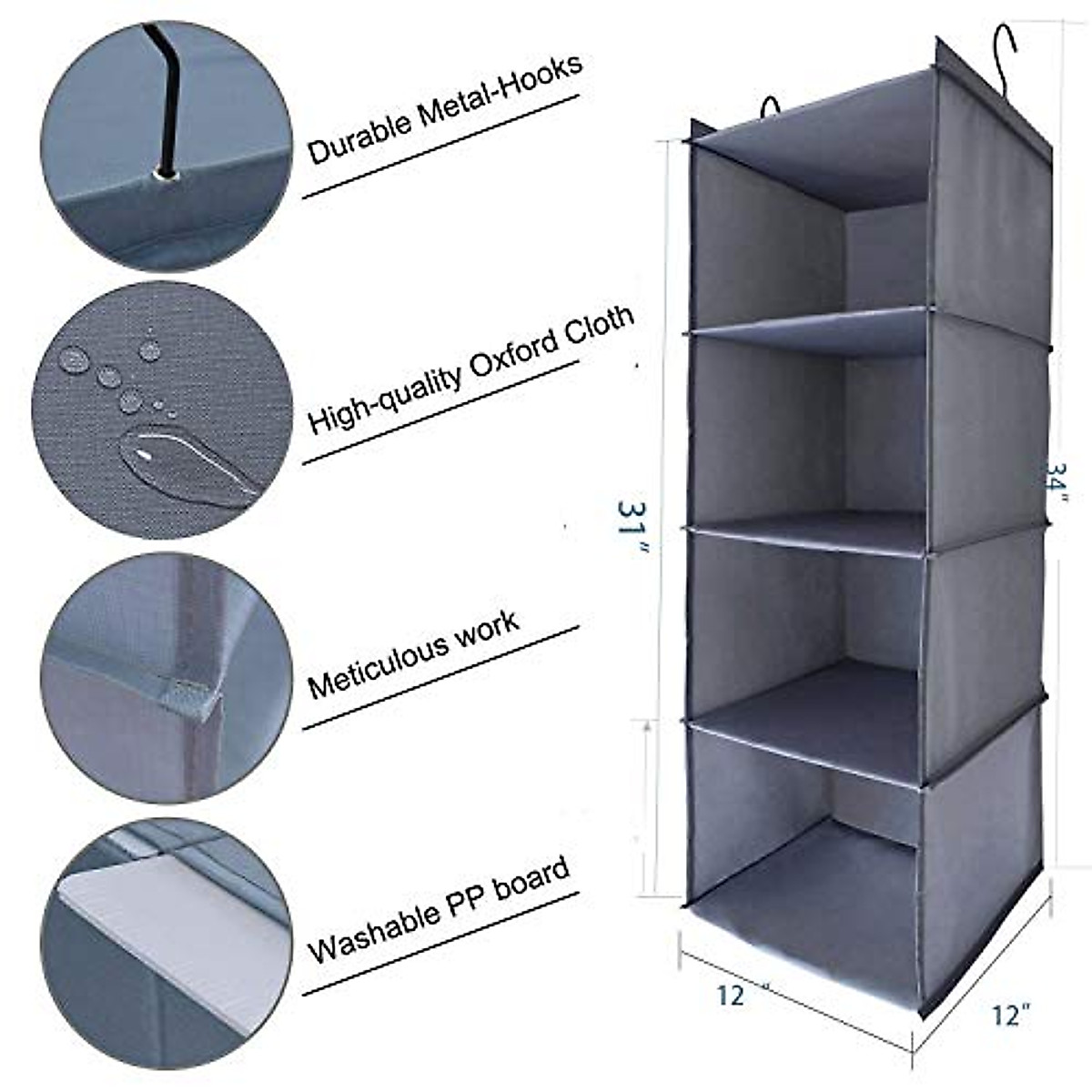 Durable Metal-Hooks

High-quality Oxford Cloth

Meticulous work

Washable PP board

31"

34"

12"

12"