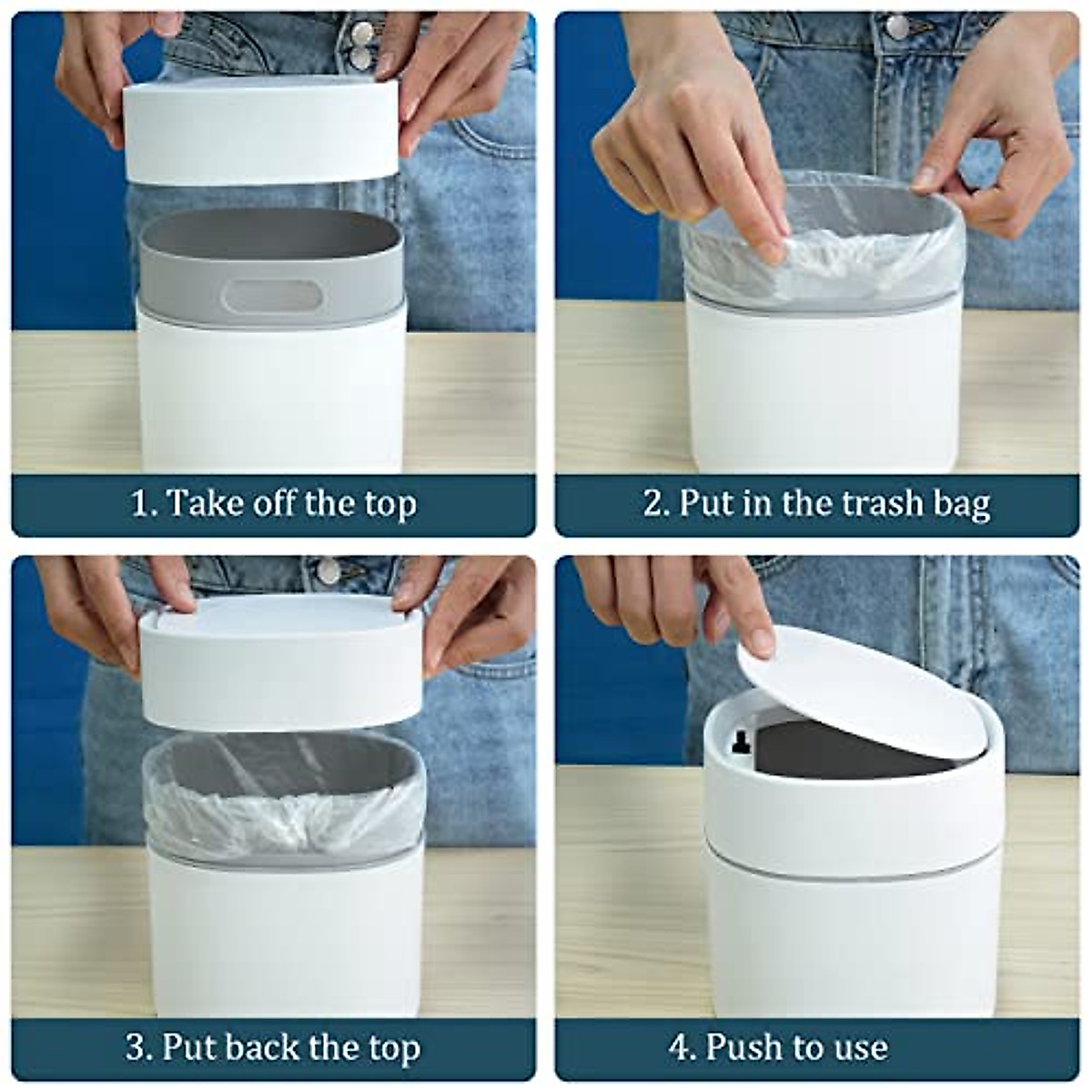 1. Take off the top

2. Put in the trash bag

3. Put back the top

4. Push to use