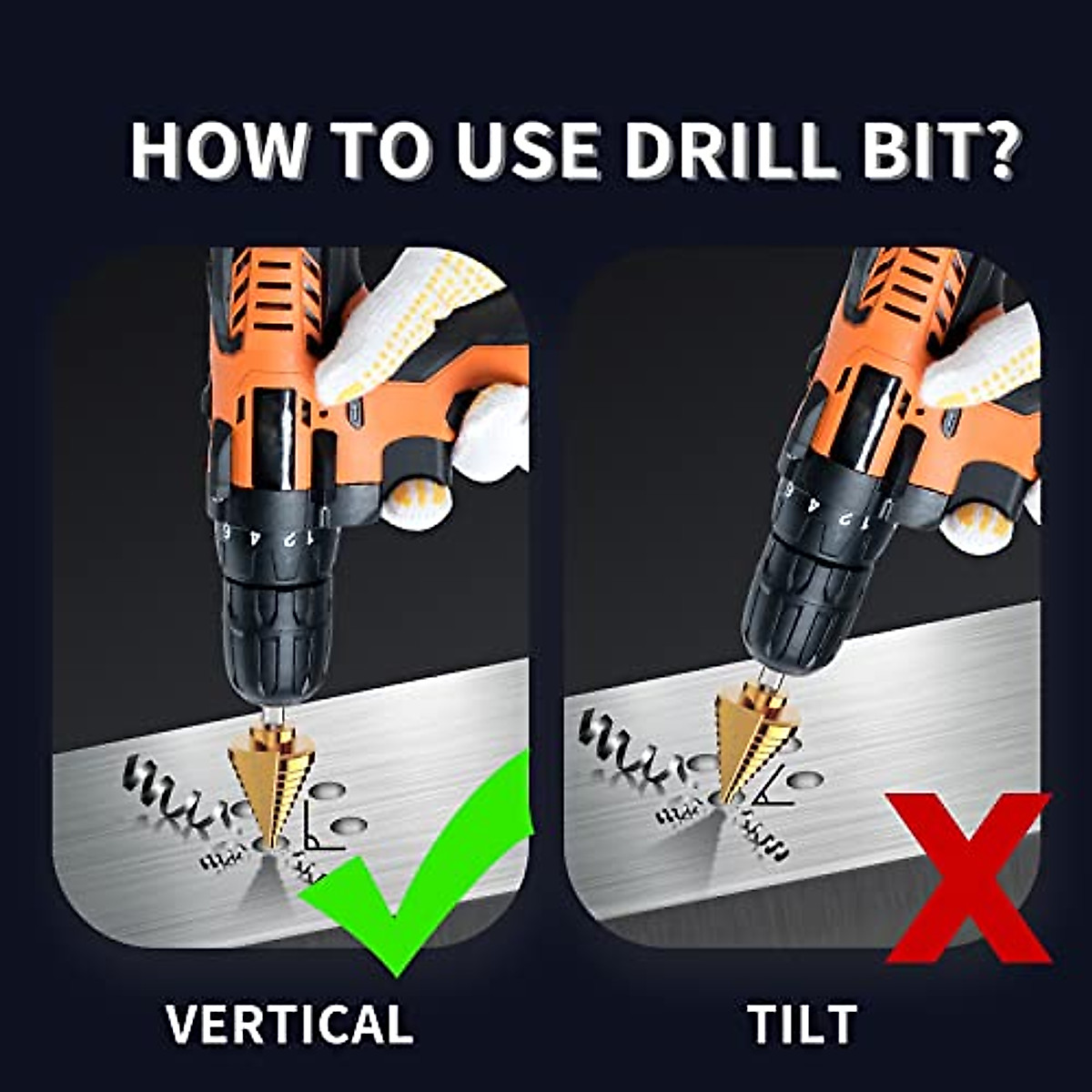 HOW TO USE DRILL BIT?

VERTICAL

TILT