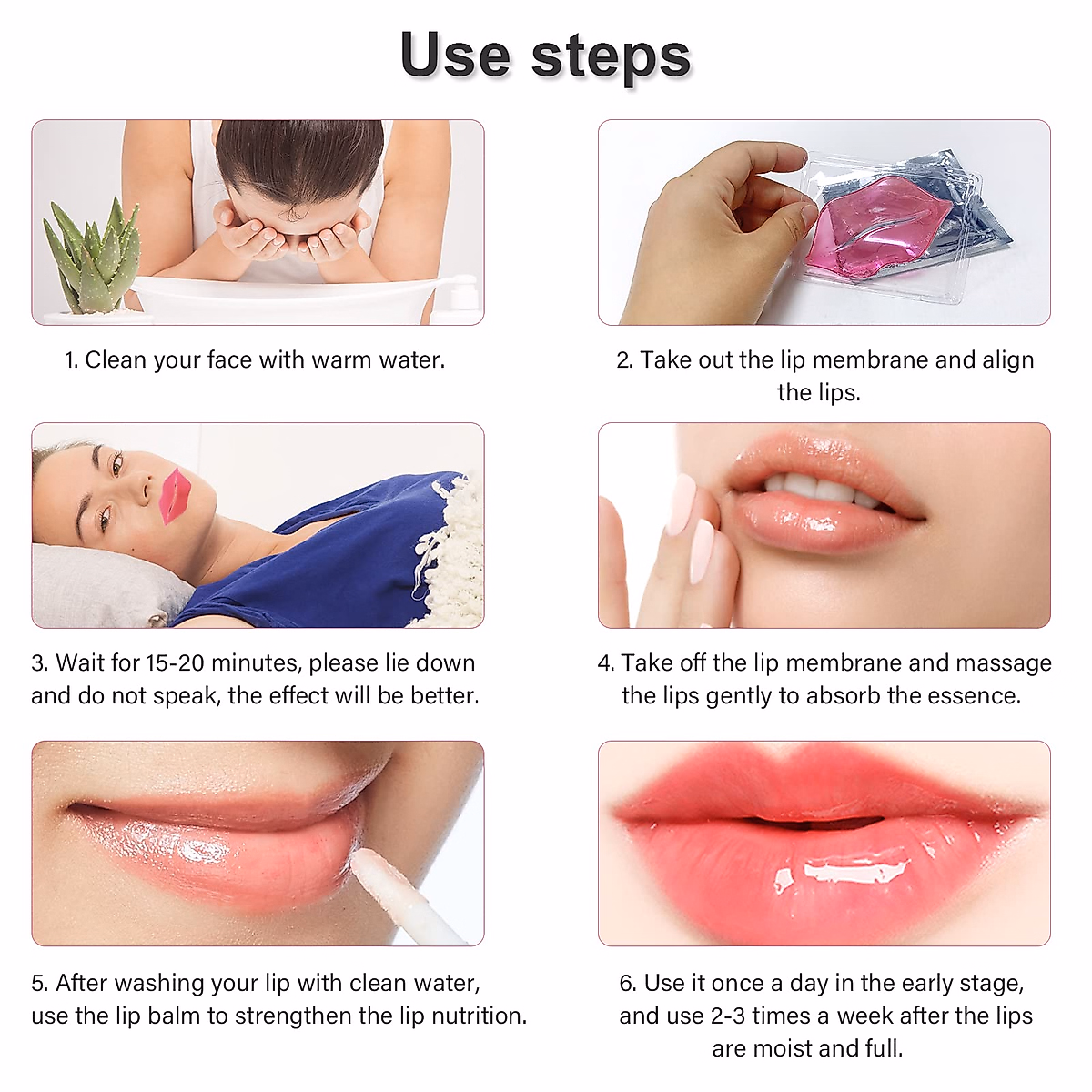 Use steps

1. Clean your face with warm water.

2. Take out the lip membrane and align the lips.

3. Wait for 15-20 minutes, please lie down and do not speak, the effect will be better.

4. Take off the lip membrane and massage the lips gently to absorb the essence.

5. After washing your lip with clean water, use the lip balm to strengthen the lip nutrition.

6. Use it once a day in the early stage, and use 2-3 times a week after the lips are moist and full.