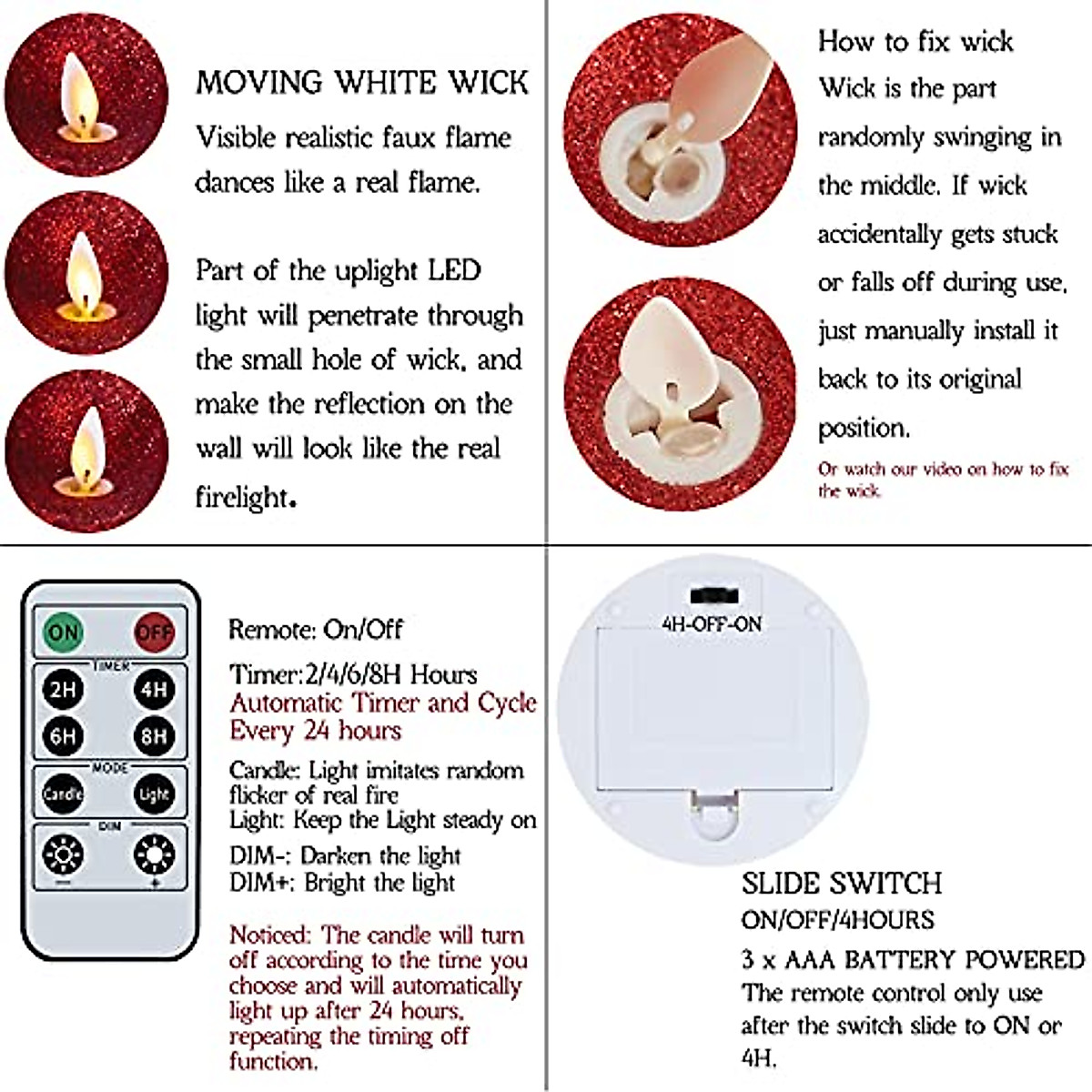 MOVING WHITE WICK

Visible realistic faux flame dances like a real flame.

Part of the uplight LED light will penetrate through the small hole of wick, and make the reflection on the wall will look like the real firelight.

How to fix wick
Wick is the part randomly swinging in the middle. If wick accidentally gets stuck or falls off during use, just manually install it back to its original position.

Or watch our video on how to fix the wick.

ON
OFF
TIMER
2H
4H
6H
8H
MODE
Candle
Light
DIM
−
+

Remote: On/Off

Timer:2/4/6/8H Hours
Automatic Timer and Cycle Every 24 hours

Candle: Light imitates random flicker of real fire
Light: Keep the Light steady on

DIM-: Darken the light
DIM+: Bright the light

Noticed: The candle will turn off according to the time you choose and will automatically light up after 24 hours, repeating the timing off function.

4H-OFF-ON

SLIDE SWITCH
ON/OFF/4HOURS

3 x AAA BATTERY POWERED
The remote control only use after the switch slide to ON or 4H.